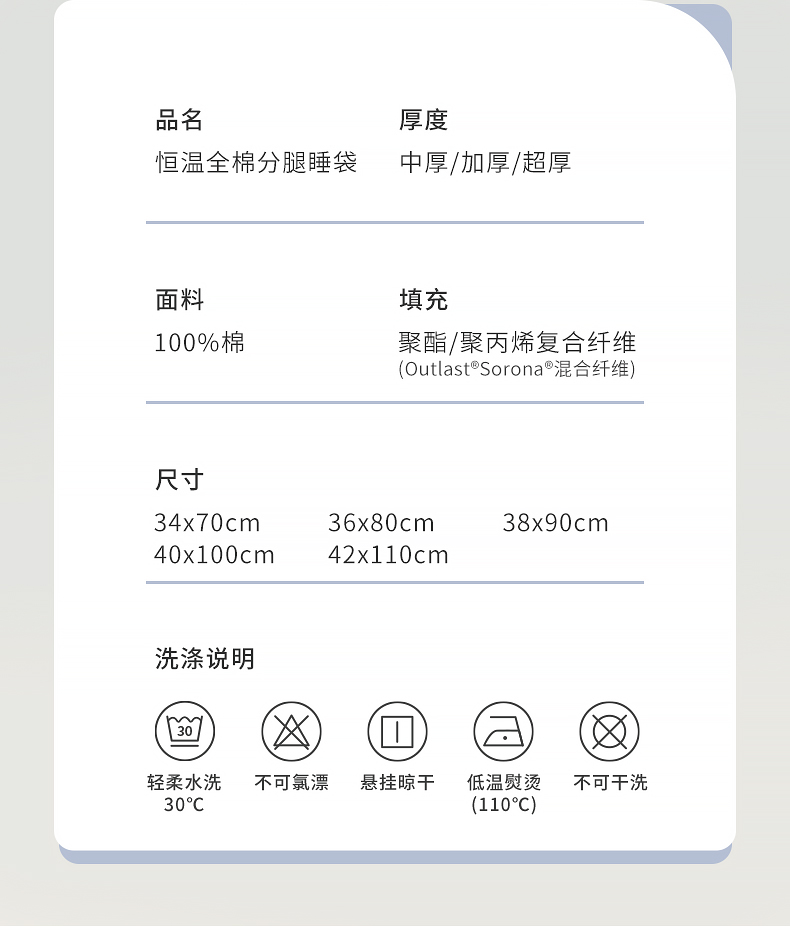 品名
恒温全棉分腿睡袋

厚度
中厚/加厚/超厚

面料
100%棉

填充
聚酯/聚丙烯复合纤维
(Outlast®Sorona®混合纤维)

尺寸
34x70cm 36x80cm 38x90cm
40x100cm 42x110cm

洗涤说明

30

轻柔水洗
30°C

不可氯漂

悬挂晾干

低温熨烫
(110°C)

不可干洗