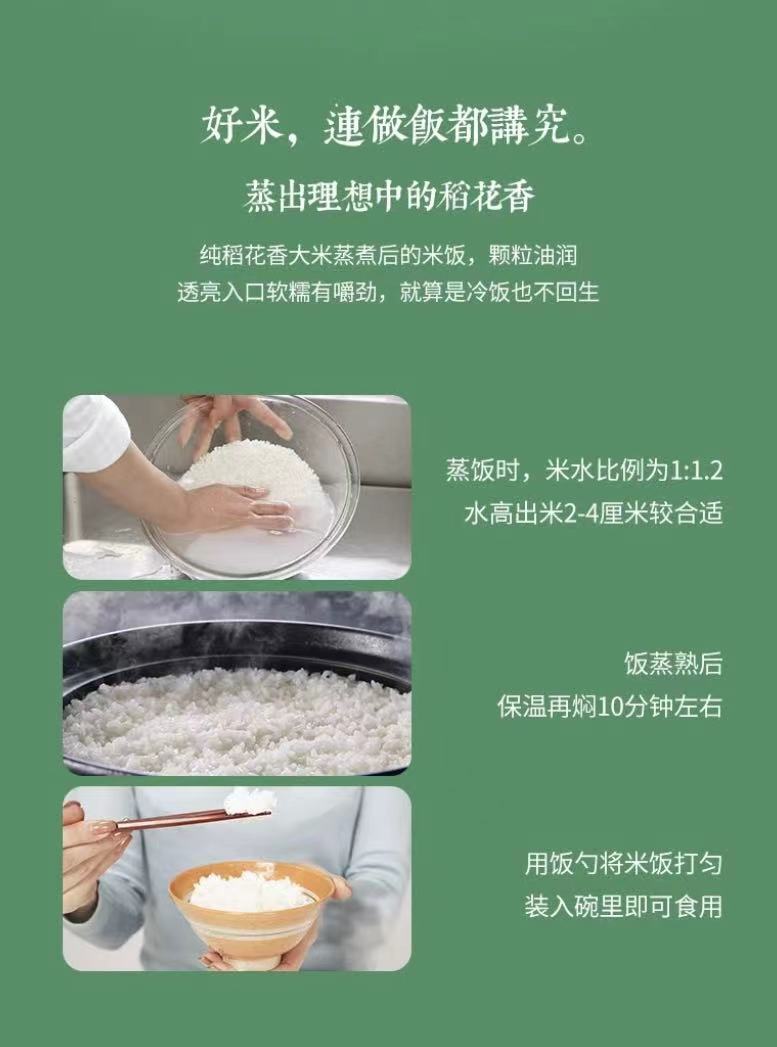 好米，連做飯都講究。

蒸出理想中的稻花香

纯稻花香大米蒸煮后的米饭，颗粒油润
透亮入口软糯有嚼劲，就算是冷饭也不回生

蒸饭时，米水比例为1:1.2
水高出米2-4厘米较合适

饭蒸熟后
保温再焖10分钟左右

用饭勺将米饭打匀
装入碗里即可食用