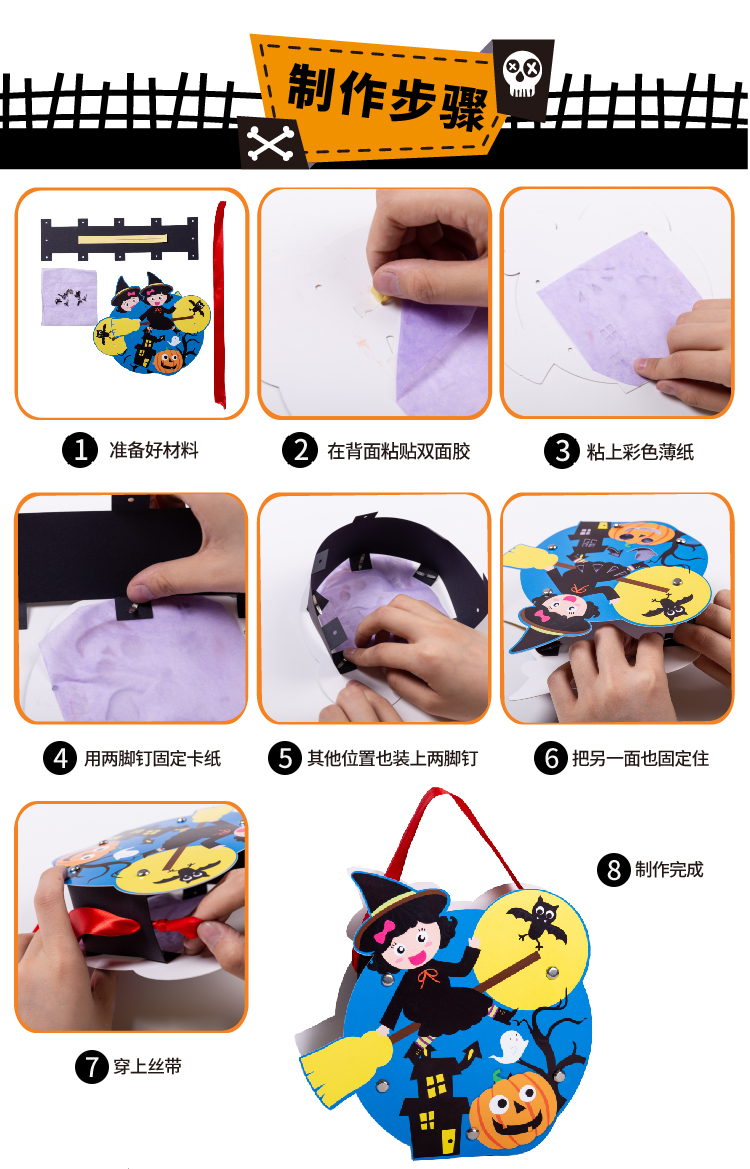 制作步骤

1 准备好材料

2 在背面粘贴双面胶

3 粘上彩色薄纸

4 用两脚钉固定卡纸

5 其他位置也装上两脚钉

6 把另一面也固定住

7 穿上丝带

8 制作完成