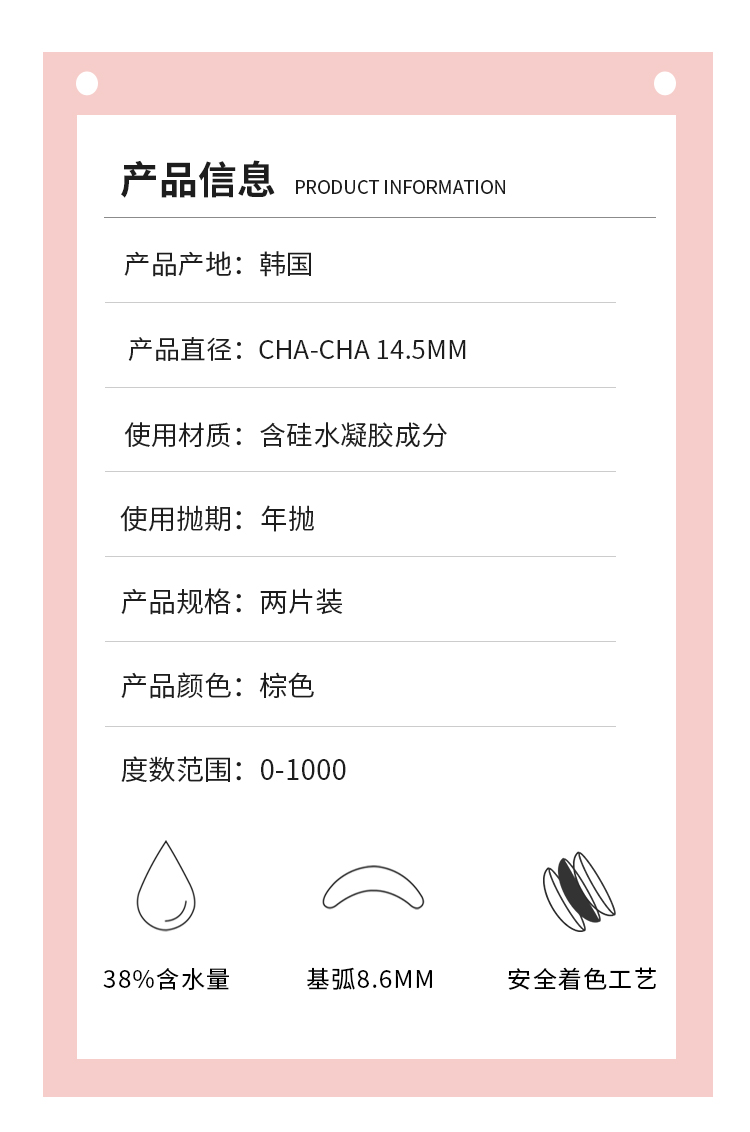 产品信息 PRODUCT INFORMATION

产品产地：韩国

产品直径：CHA-CHA 14.5MM

使用材质：含硅水凝胶成分

使用抛期：年抛

产品规格：两片装

产品颜色：棕色

度数范围：0-1000

38%含水量

基弧8.6MM

安全着色工艺