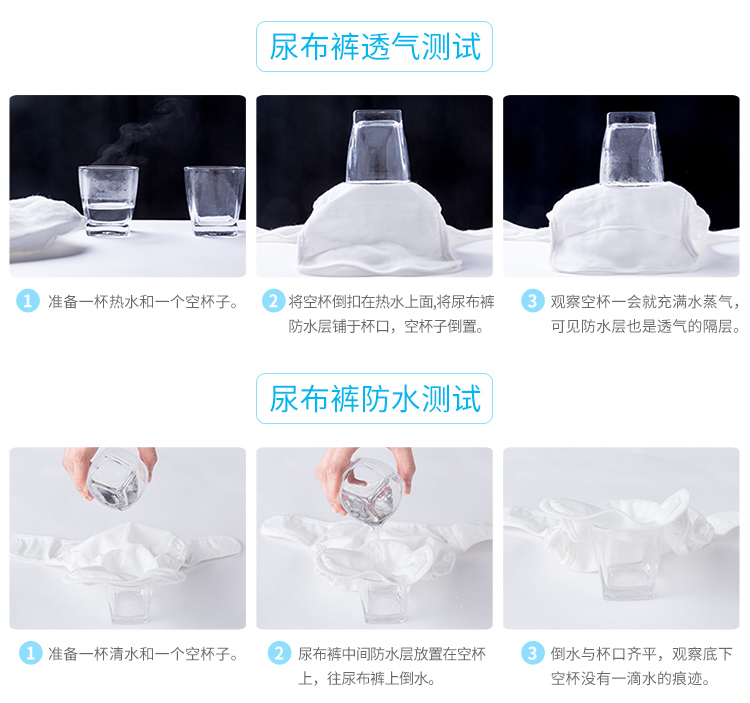 尿布裤透气测试

1 准备一杯热水和一个空杯子。

2 将空杯倒扣在热水上面,将尿布裤防水层铺于杯口，空杯子倒置。

3 观察空杯一会就充满水蒸气，可见防水层也是透气的隔层。

尿布裤防水测试

1 准备一杯清水和一个空杯子。

2 尿布裤中间防水层放置在空杯上，往尿布裤上倒水。

3 倒水与杯口齐平，观察底下空杯没有一滴水的痕迹。