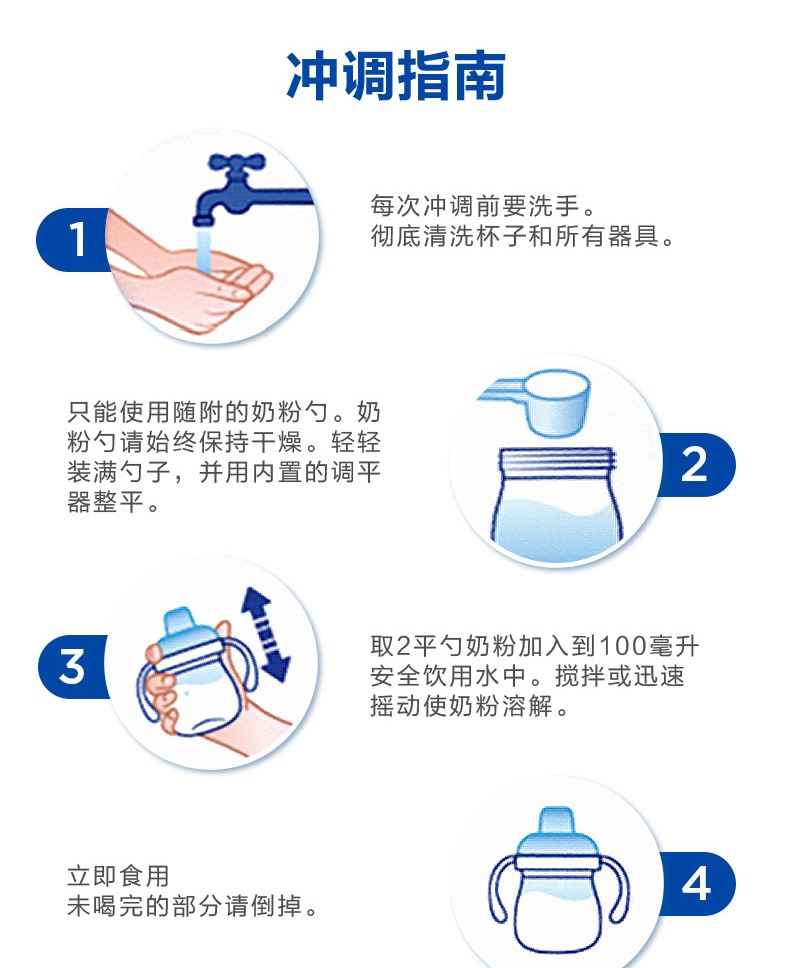 冲调指南

1

每次冲调前要洗手。
彻底清洗杯子和所有器具。

只能使用随附的奶粉勺。奶粉勺请始终保持干燥。轻轻装满勺子，并用内置的调平器整平。

2

3

取2平勺奶粉加入到100毫升安全饮用水中。搅拌或迅速摇动使奶粉溶解。

立即食用
未喝完的部分请倒掉。

4