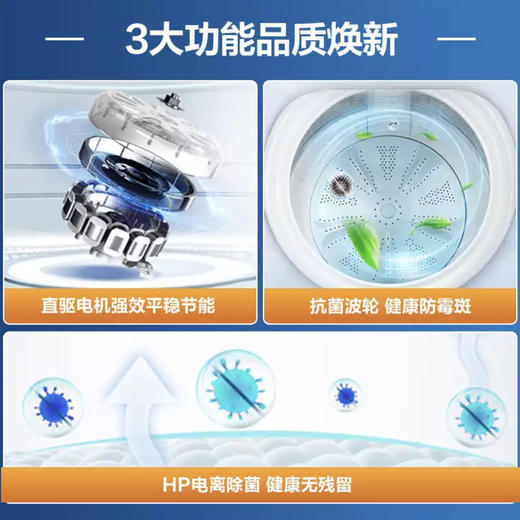 3大功能品质焕新

直驱电机强效平稳节能

抗菌波轮 健康防霉斑

HP电离除菌 健康无残留