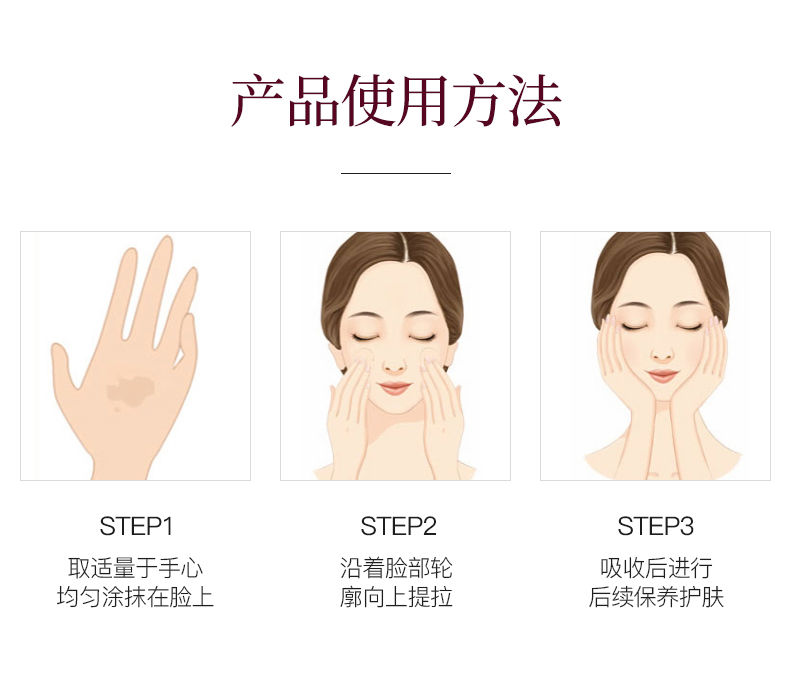 产品使用方法

STEP1
取适量于手心
均匀涂抹在脸上

STEP2
沿着脸部轮
廓向上提拉

STEP3
吸收后进行
后续保养护肤