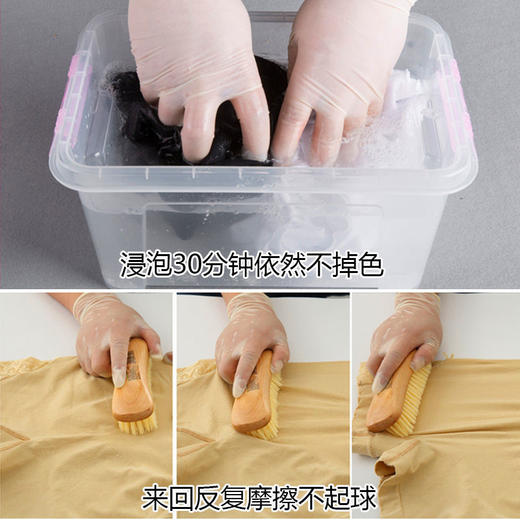 浸泡30分钟依然不掉色

来回反复摩擦不起球