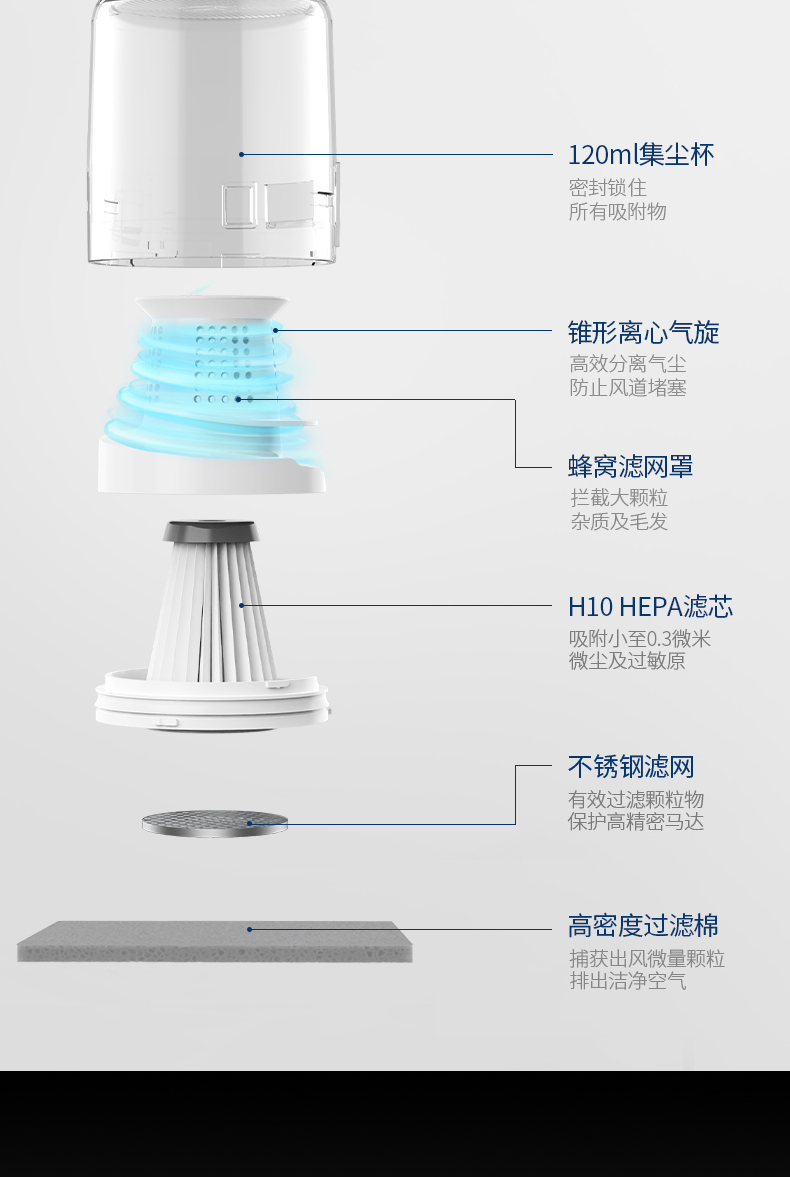 120ml集尘杯
密封锁住
所有吸附物

锥形离心气旋
高效分离气尘
防止风道堵塞

蜂窝滤网罩
拦截大颗粒
杂质及毛发

H10 HEPA滤芯
吸附小至0.3微米
微尘及过敏原

不锈钢滤网
有效过滤颗粒物
保护高精密马达

高密度过滤棉
捕获出风微量颗粒
排出洁净空气