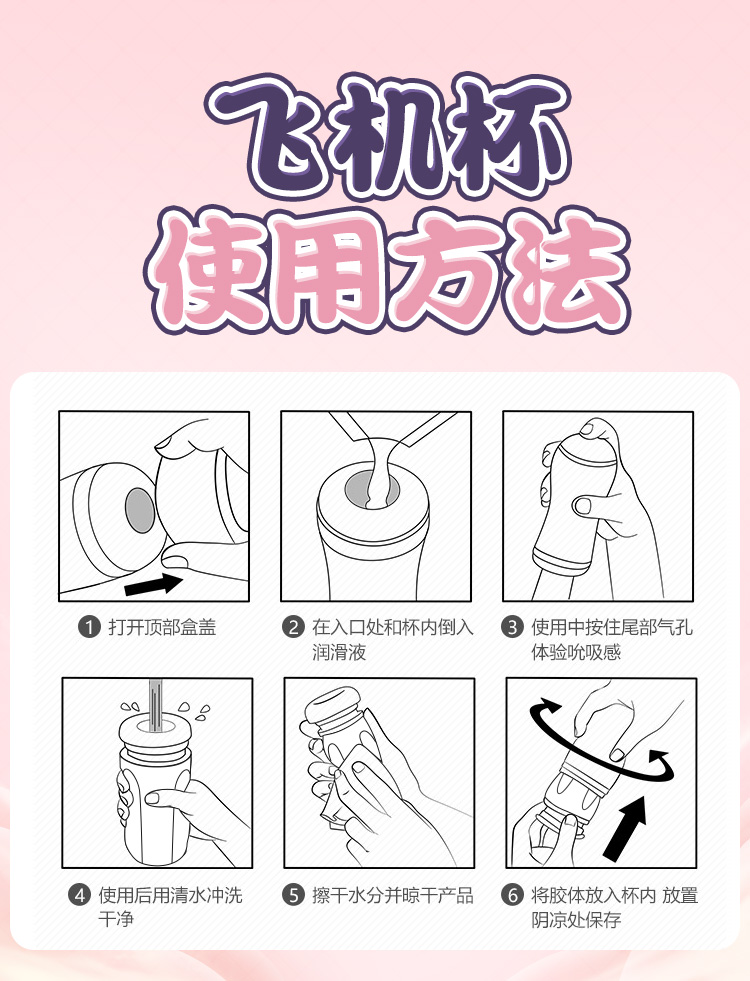 飞机杯
使用方法

1 打开顶部盒盖

2 在入口处和杯内倒入润滑液

3 使用中按住尾部气孔体验吮吸感

4 使用后用清水冲洗干净

5 擦干水分并晾干产品

6 将胶体放入杯内 放置阴凉处保存