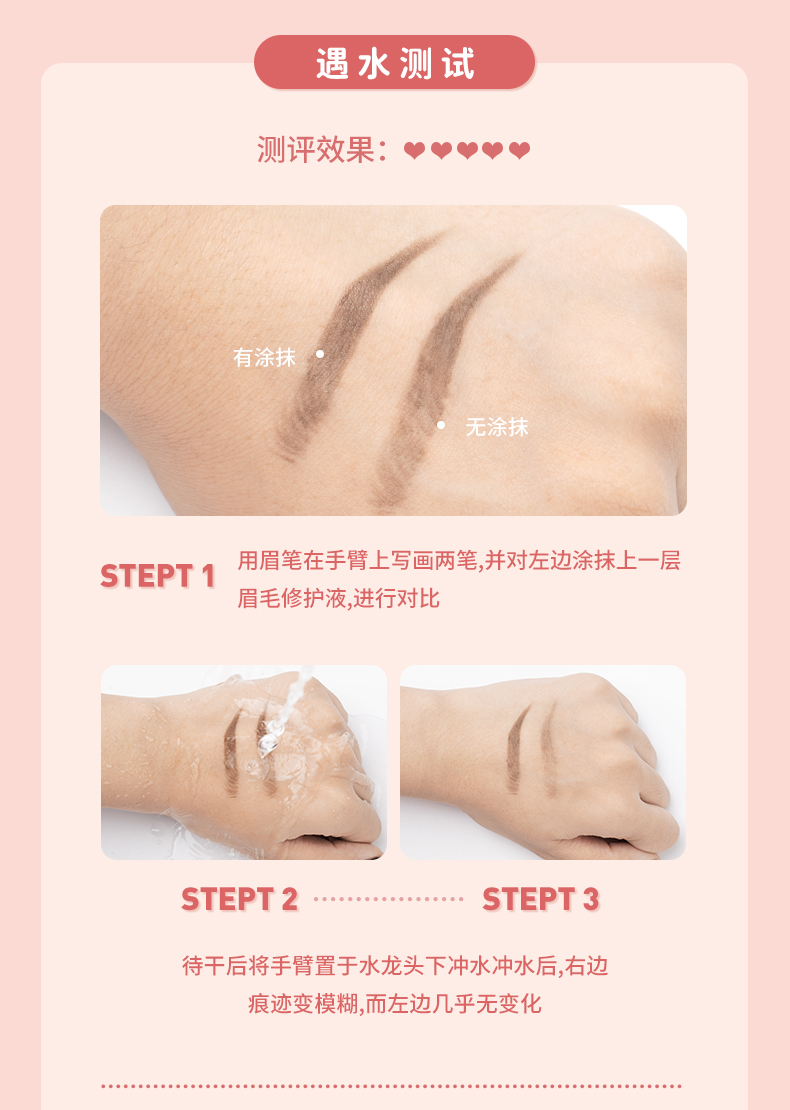 遇水测试

测评效果：❤❤❤❤❤

有涂抹

无涂抹

STEPT 1 用眉笔在手臂上写画两笔,并对左边涂抹上一层眉毛修护液,进行对比

STEPT 2

STEPT 3

待干后将手臂置于水龙头下冲水冲水后,右边痕迹变模糊,而左边几乎无变化