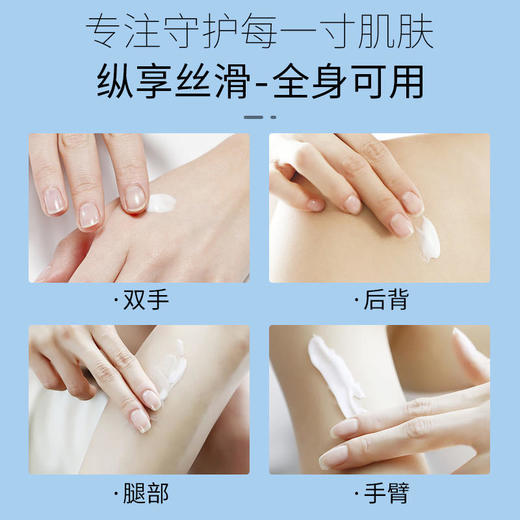 专注守护每一寸肌肤
纵享丝滑-全身可用

·双手

·后背

·腿部

·手臂