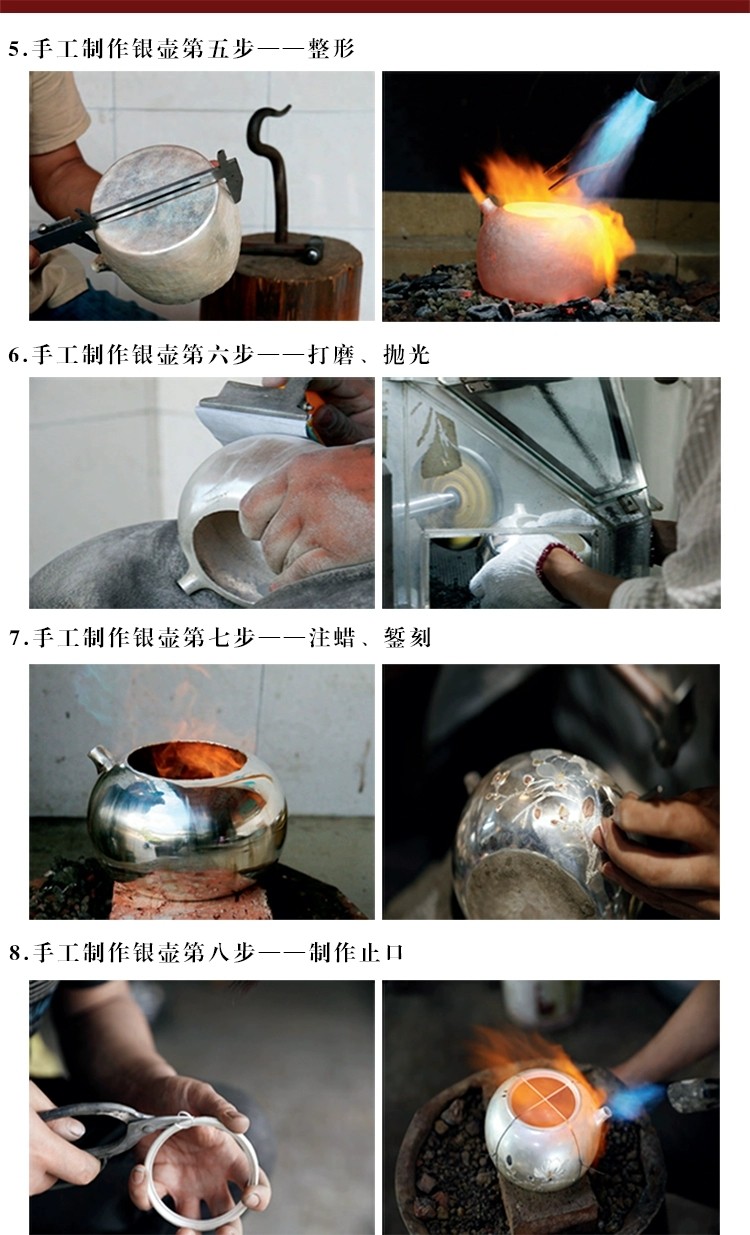 5.手工制作银壶第五步——整形

6.手工制作银壶第六步——打磨、抛光

7.手工制作银壶第七步——注蜡、錾刻

8.手工制作银壶第八步——制作止口