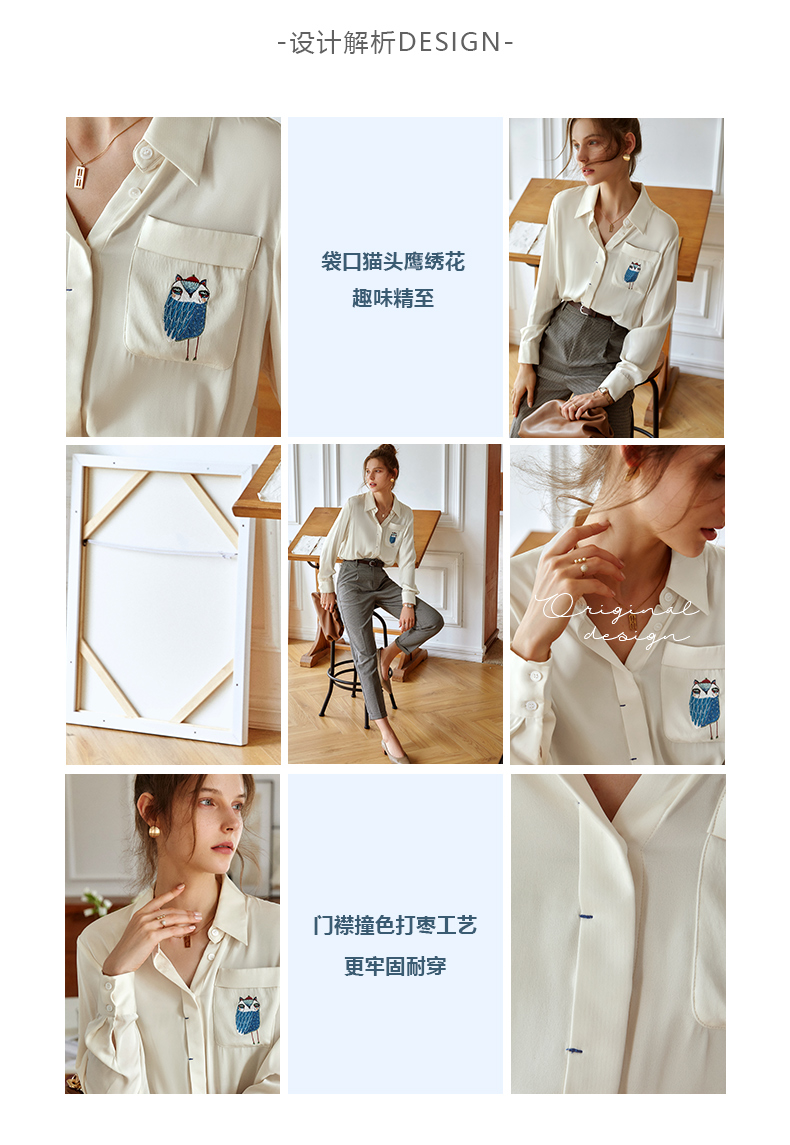 -设计解析DESIGN-

袋口猫头鹰绣花
趣味精至

Original design

门襟撞色打枣工艺
更牢固耐穿