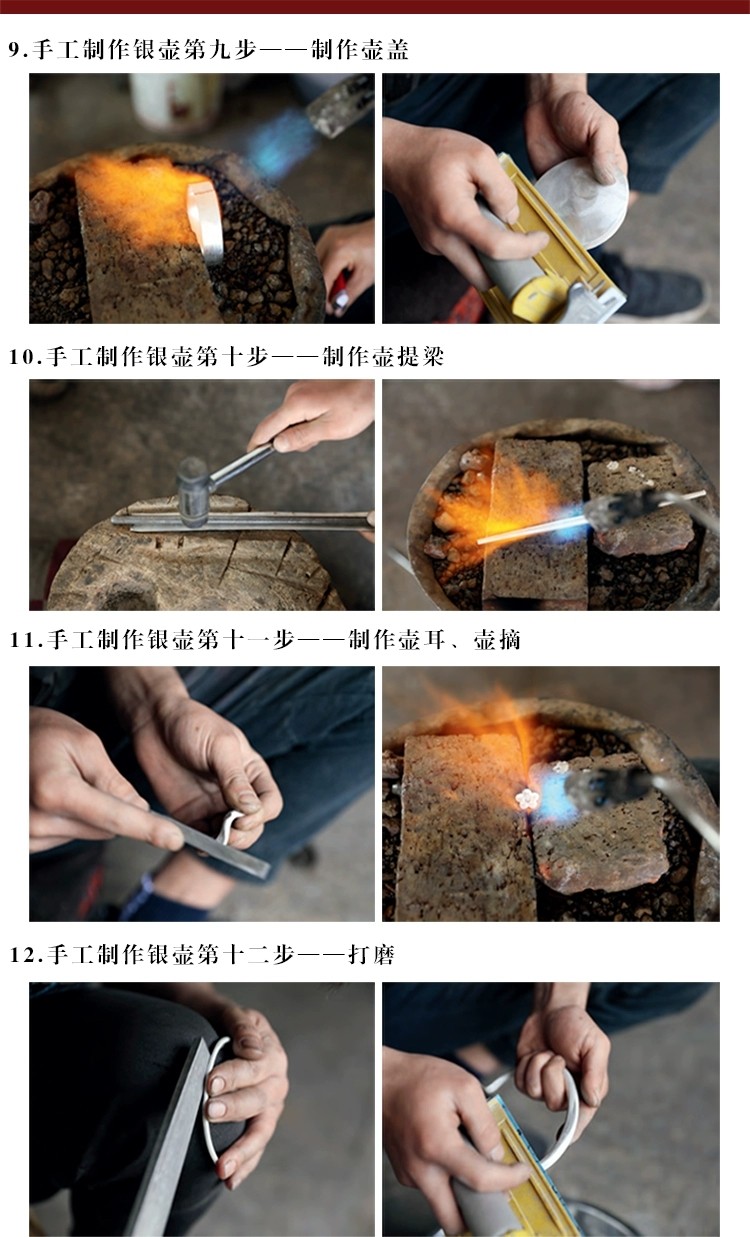 9.手工制作银壶第九步——制作壶盖

10.手工制作银壶第十步——制作壶提梁

11.手工制作银壶第十一步——制作壶耳、壶摘

12.手工制作银壶第十二步——打磨