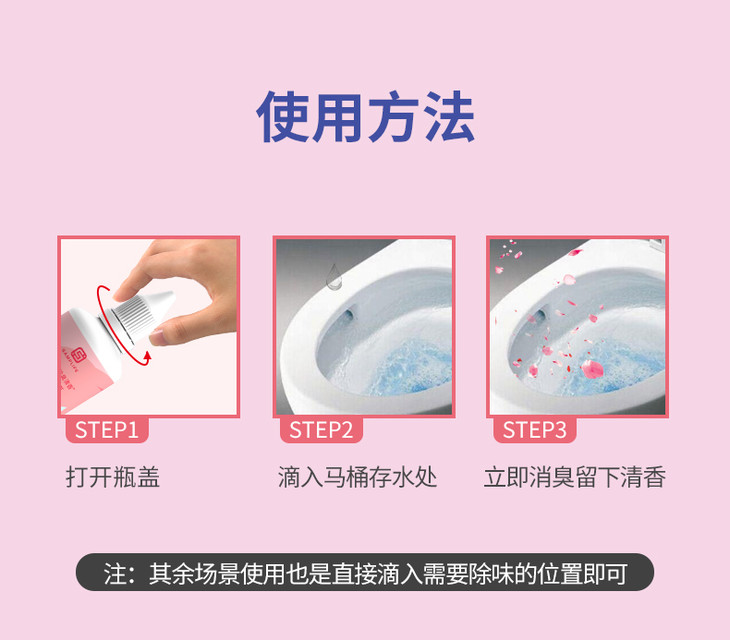 使用方法

STEP1
打开瓶盖

STEP2
滴入马桶存水处

STEP3
立即消臭留下清香

注：其余场景使用也是直接滴入需要除味的位置即可