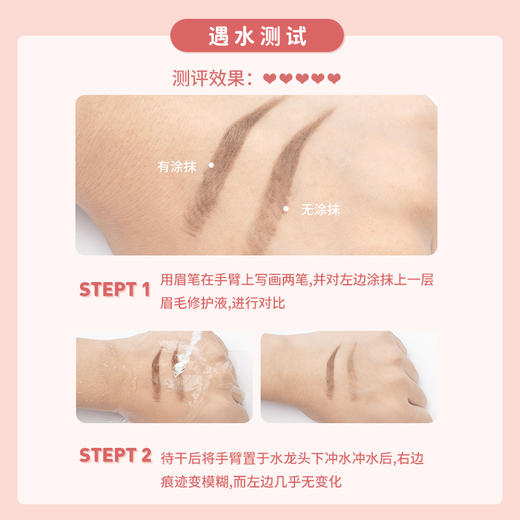 遇水测试

测评效果：❤❤❤❤❤

有涂抹

无涂抹

STEPT 1 用眉笔在手臂上写画两笔,并对左边涂抹上一层眉毛修护液,进行对比

STEPT 2 待干后将手臂置于水龙头下冲水冲水后,右边痕迹变模糊,而左边几乎无变化