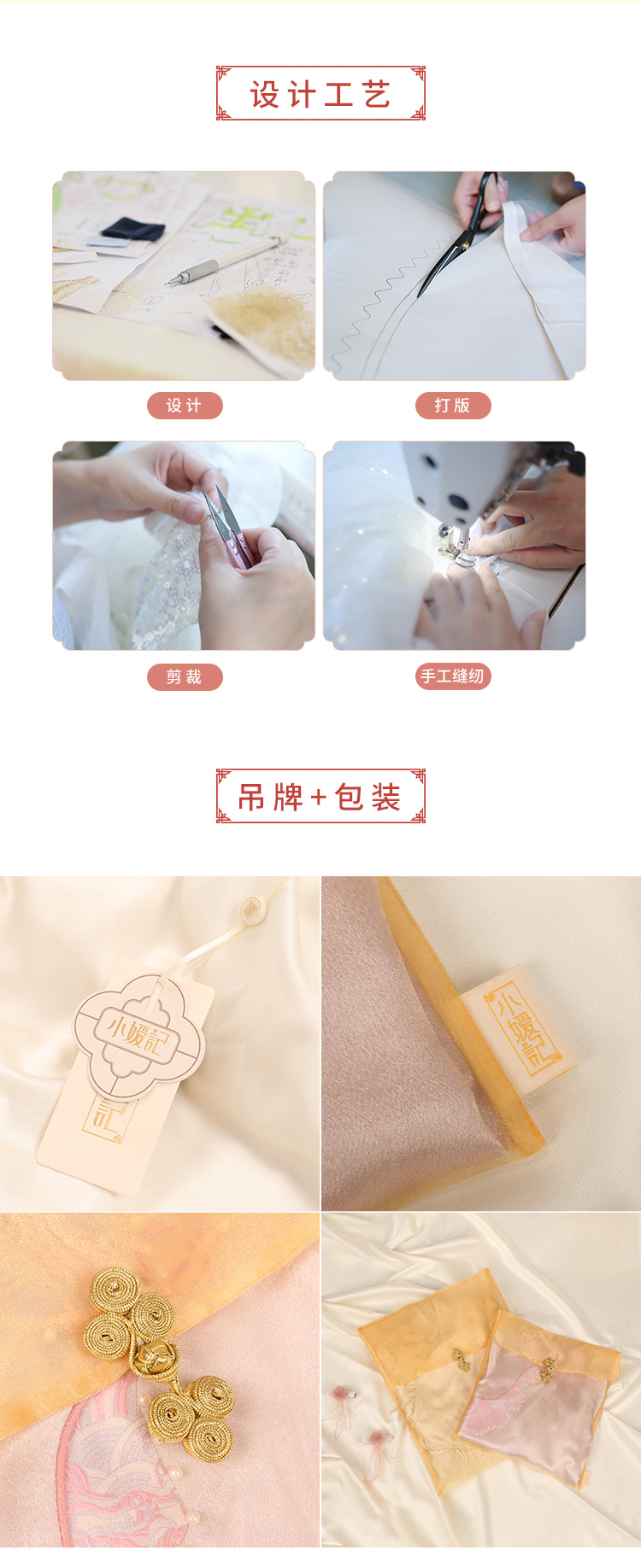 设计工艺

设计

打版

剪裁

手工缝纫

吊牌+包装

小媛記

記

小媛記