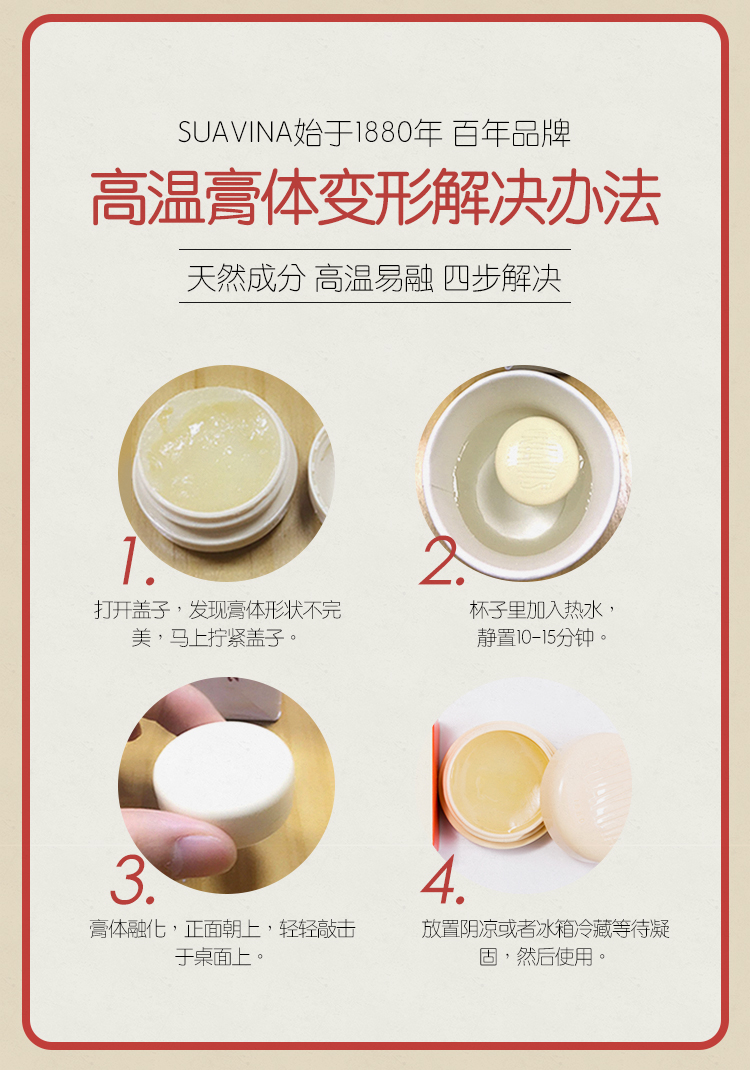 SUAVINA始于1880年 百年品牌

高温膏体变形解决办法

天然成分 高温易融 四步解决

1.

打开盖子，发现膏体形状不完美，马上拧紧盖子。

2.

杯子里加入热水，静置10-15分钟。

3.

膏体融化，正面朝上，轻轻敲击于桌面上。

4.

放置阴凉或者冰箱冷藏等待凝固，然后使用。