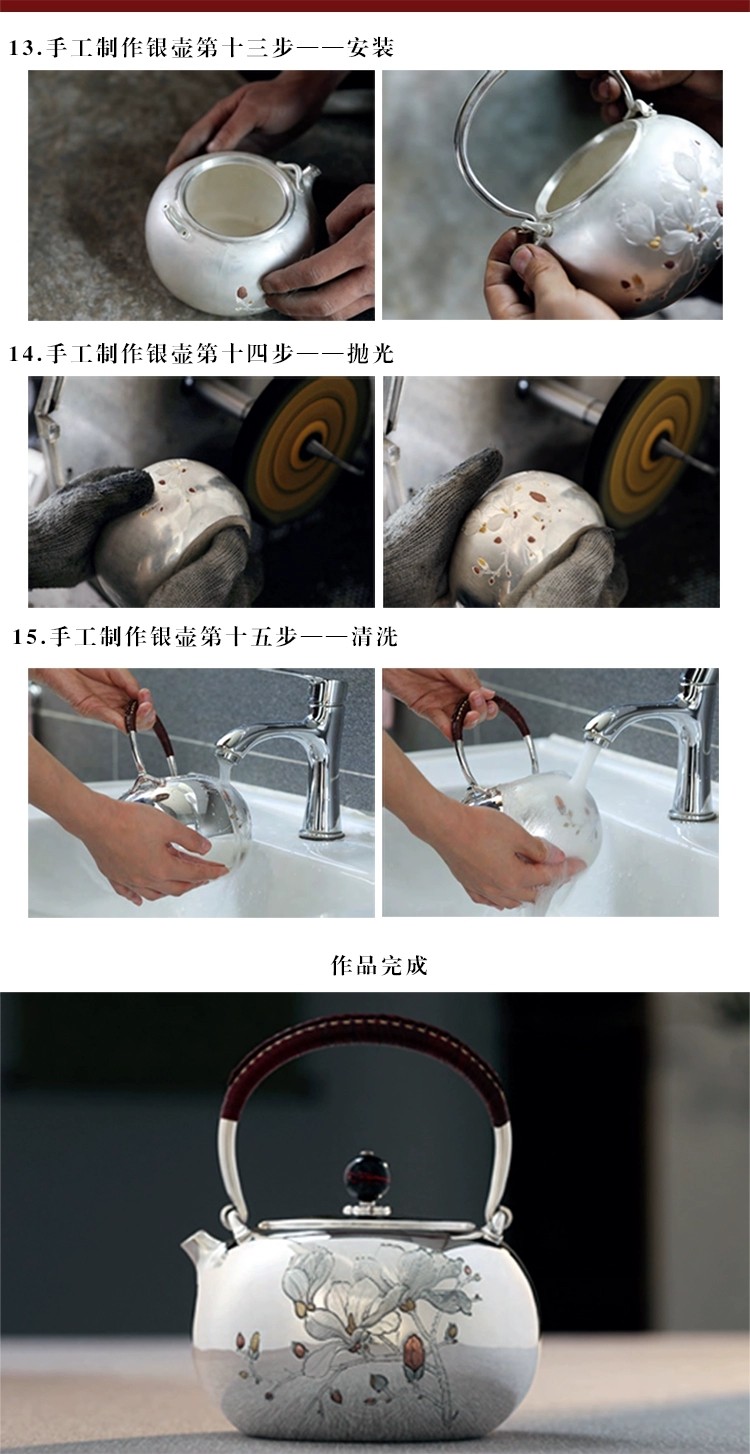 13.手工制作银壶第十三步——安装

14.手工制作银壶第十四步——抛光

15.手工制作银壶第十五步——清洗

作品完成