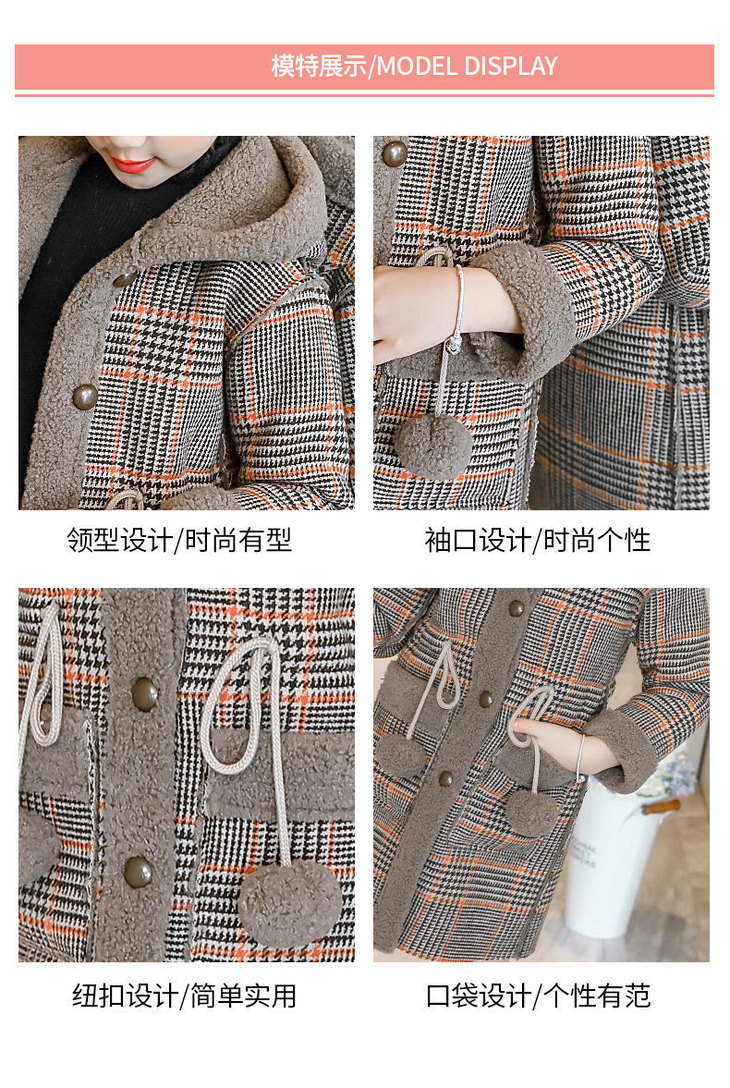 模特展示/MODEL DISPLAY

领型设计/时尚有型

袖口设计/时尚个性

纽扣设计/简单实用

口袋设计/个性有范