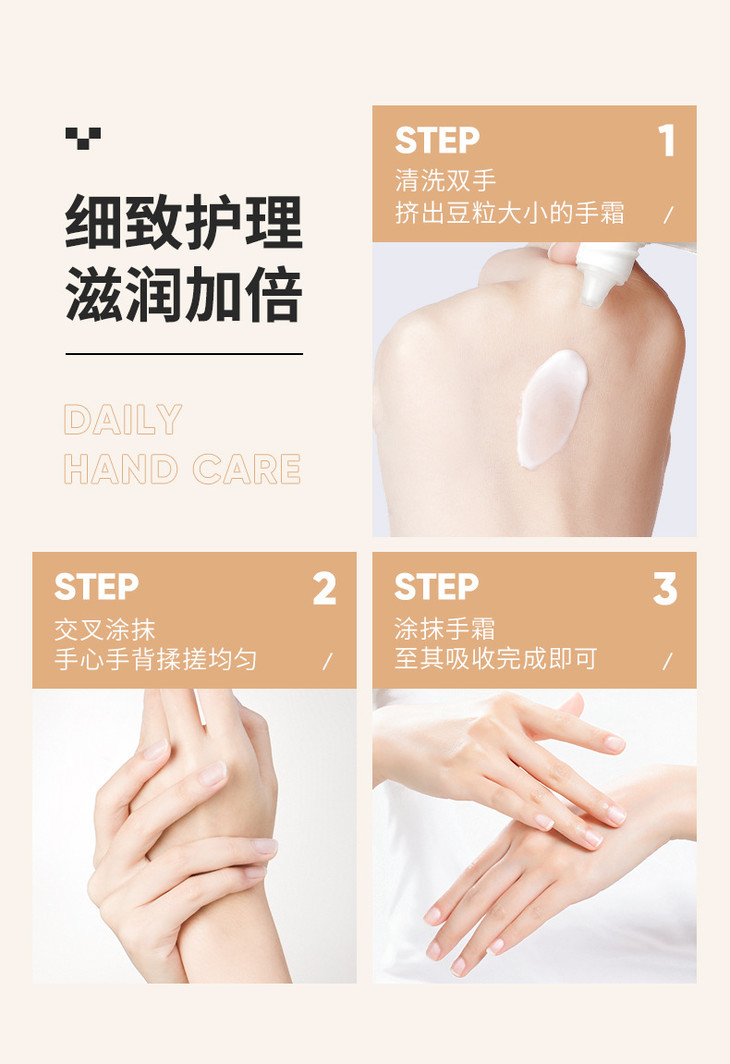 细致护理
滋润加倍

DAILY
HAND CARE

STEP 1
清洗双手
挤出豆粒大小的手霜 /

STEP 2
交叉涂抹
手心手背揉搓均匀 /

STEP 3
涂抹手霜
至其吸收完成即可 /