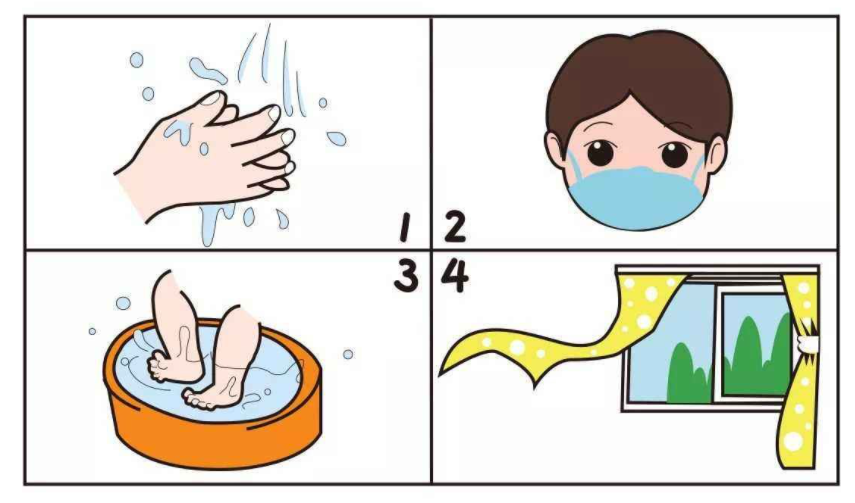 1 2
3 4