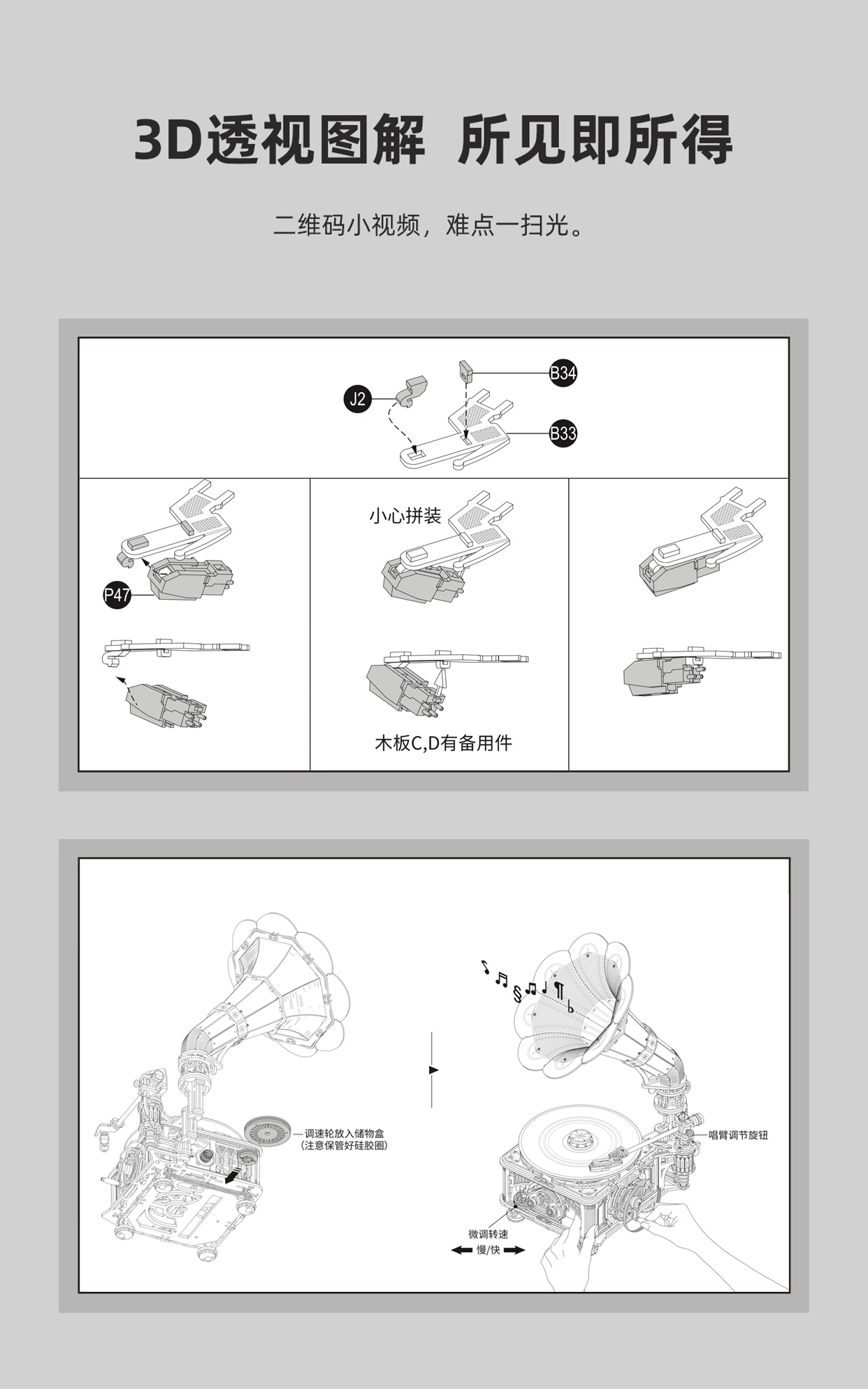 3D透视图解 所见即所得

二维码小视频，难点一扫光。

J2

B34

B33

P47

小心拼装

木板C,D有备用件

调速轮放入储物盒
(注意保管好硅胶圈)

唱臂调节旋钮

微调转速
慢/快