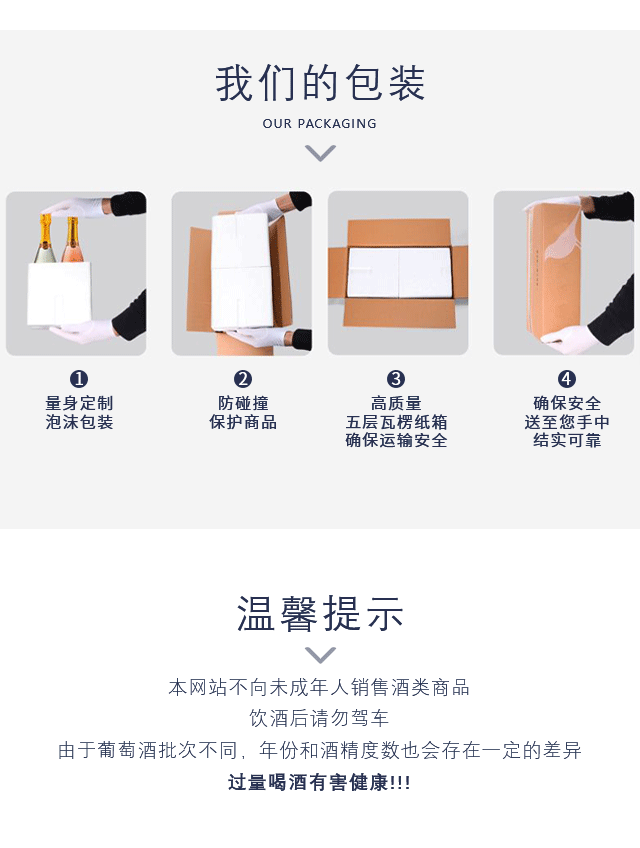 我们的包装

OUR PACKAGING

❶
量身定制
泡沫包装

❷
防碰撞
保护商品

❸
高质量
五层瓦楞纸箱
确保运输安全

❹
确保安全
送至您手中
结实可靠

温馨提示

本网站不向未成年人销售酒类商品
饮酒后请勿驾车
由于葡萄酒批次不同，年份和酒精度数也会存在一定的差异
过量喝酒有害健康!!!