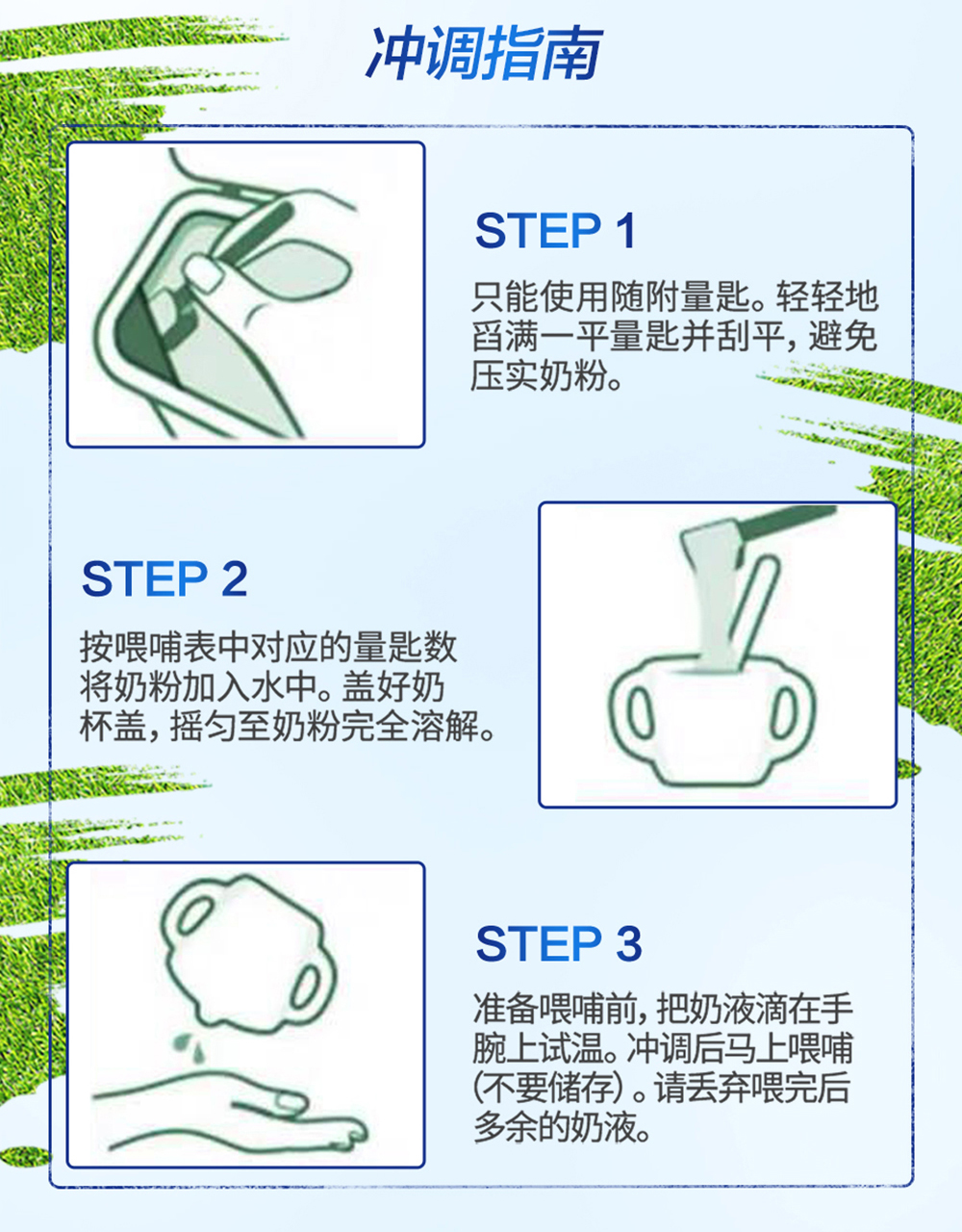 冲调指南

STEP 1

只能使用随附量匙。轻轻地舀满一平量匙并刮平，避免压实奶粉。

STEP 2

按喂哺表中对应的量匙数将奶粉加入水中。盖好奶杯盖，摇匀至奶粉完全溶解。

STEP 3

准备喂哺前，把奶液滴在手腕上试温。冲调后马上喂哺（不要储存）。请丢弃喂完后多余的奶液。