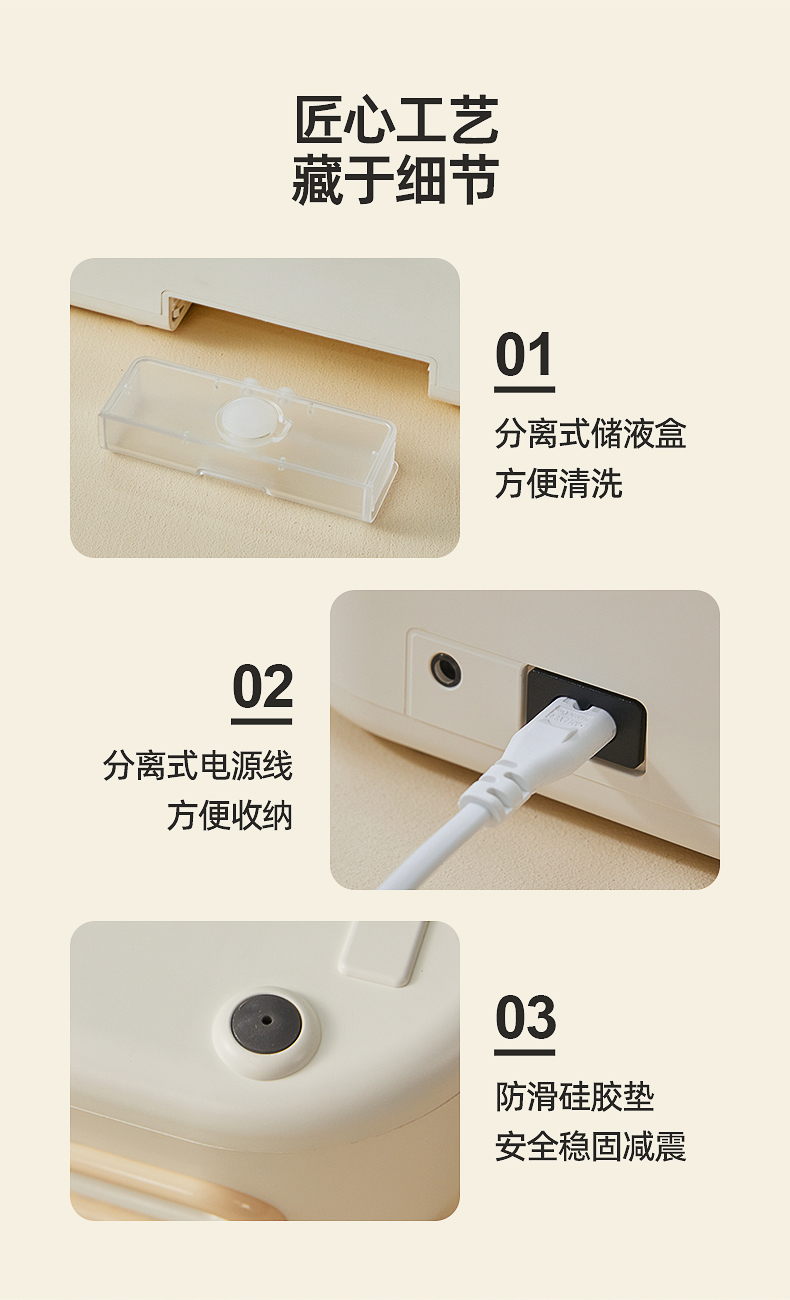 匠心工艺
藏于细节

01
分离式储液盒
方便清洗

02
分离式电源线
方便收纳

03
防滑硅胶垫
安全稳固减震