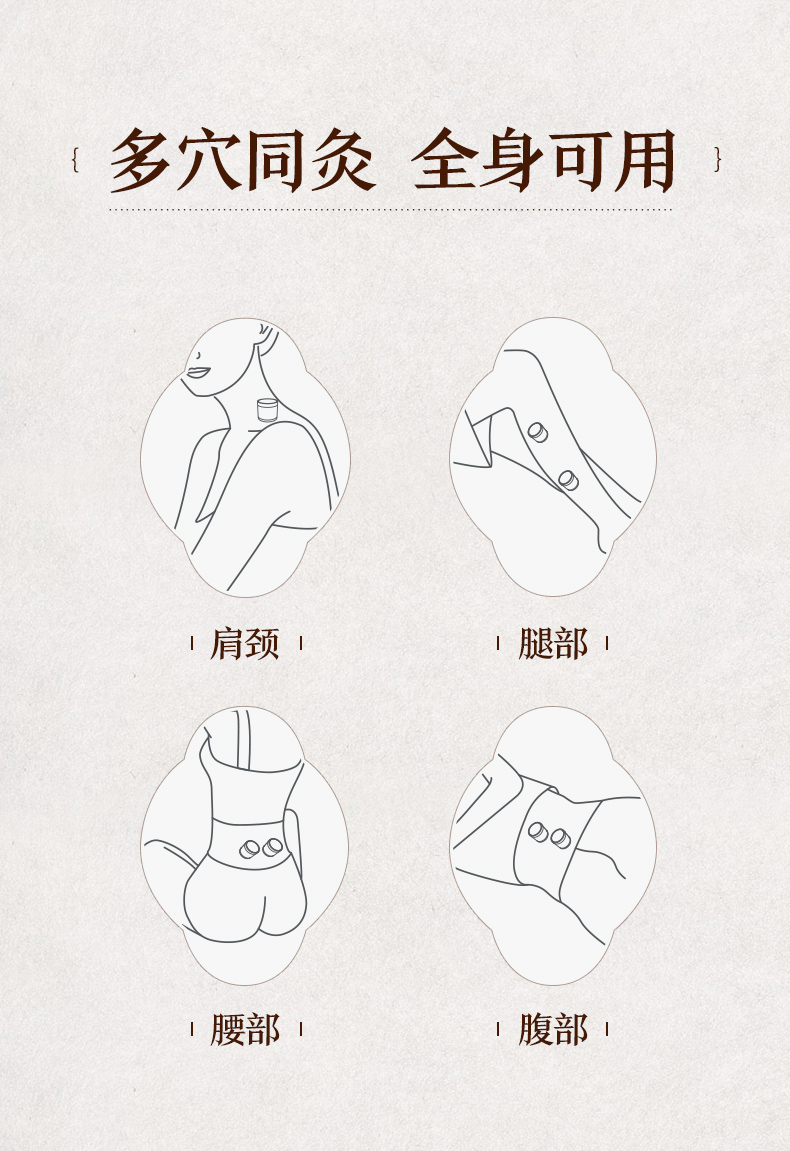 { 多穴同灸 全身可用 }

肩颈

腿部

腰部

腹部