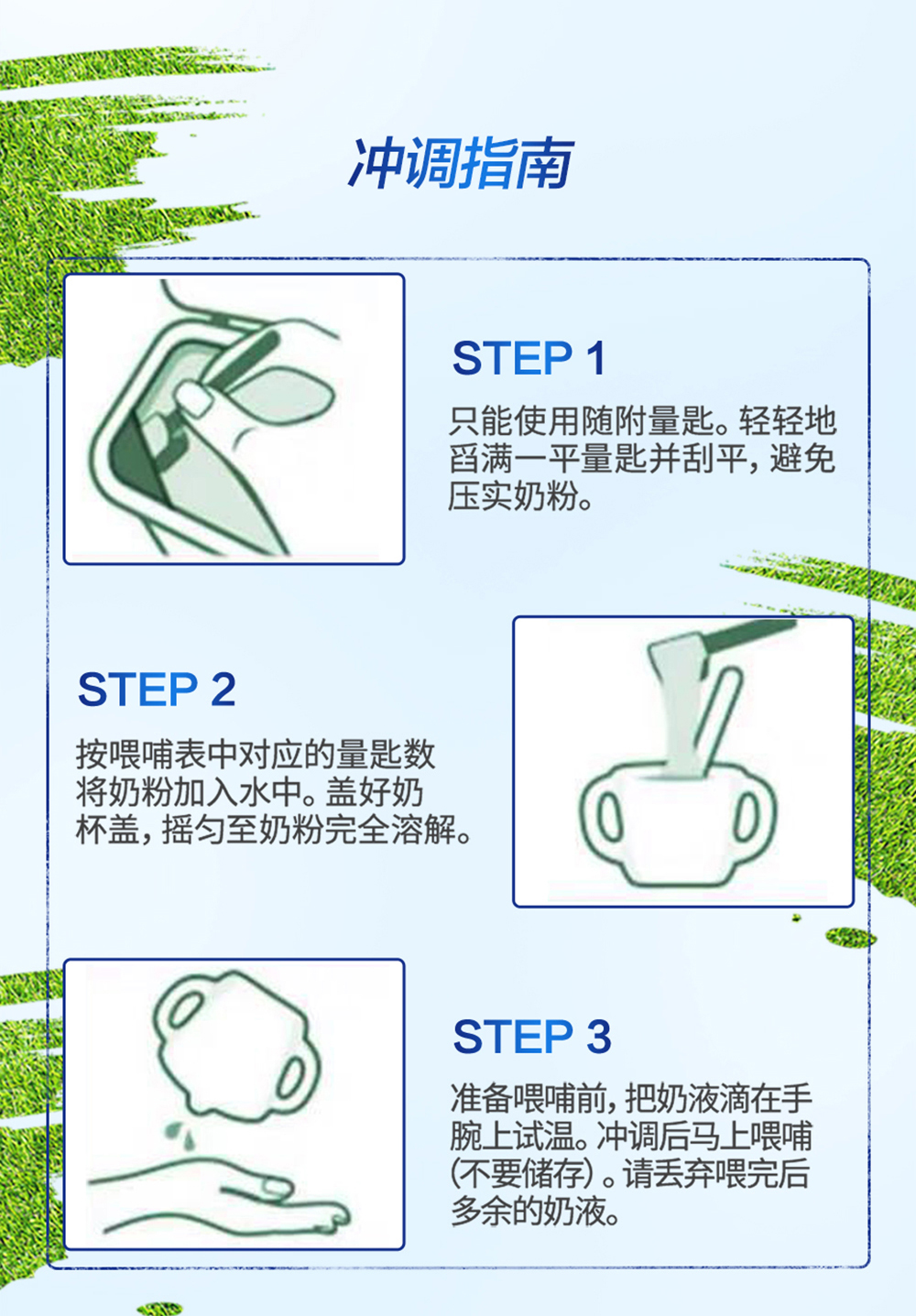 冲调指南

STEP 1

只能使用随附量匙。轻轻地舀满一平量匙并刮平，避免压实奶粉。

STEP 2

按喂哺表中对应的量匙数将奶粉加入水中。盖好奶杯盖，摇匀至奶粉完全溶解。

STEP 3

准备喂哺前，把奶液滴在手腕上试温。冲调后马上喂哺（不要储存）。请丢弃喂完后多余的奶液。