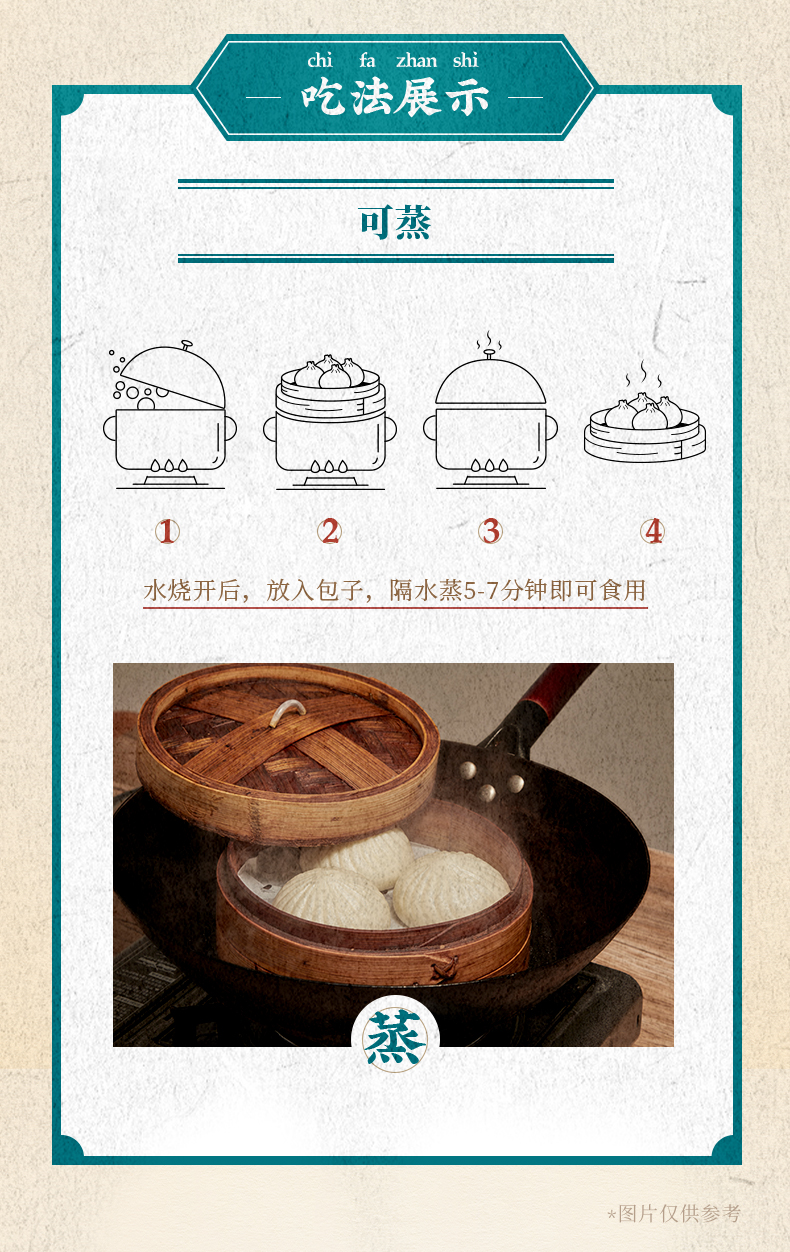 chi fa zhan shi
吃法展示

可蒸

1 2 3 4

水烧开后，放入包子，隔水蒸5-7分钟即可食用

蒸

*图片仅供参考