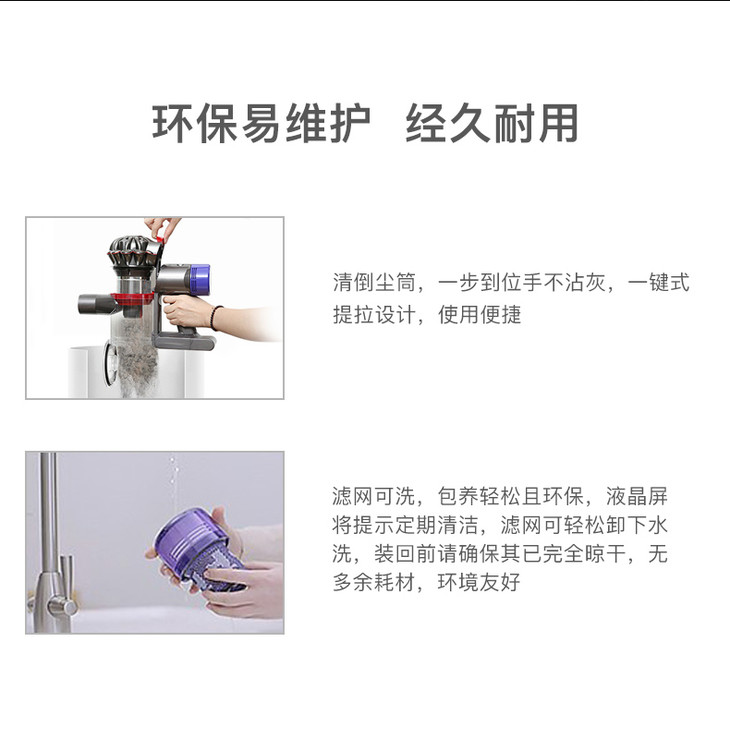 环保易维护　经久耐用

清倒尘筒，一步到位手不沾灰，一键式提拉设计，使用便捷

滤网可洗，包养轻松且环保，液晶屏将提示定期清洁，滤网可轻松卸下水洗，装回前请确保其已完全晾干，无多余耗材，环境友好