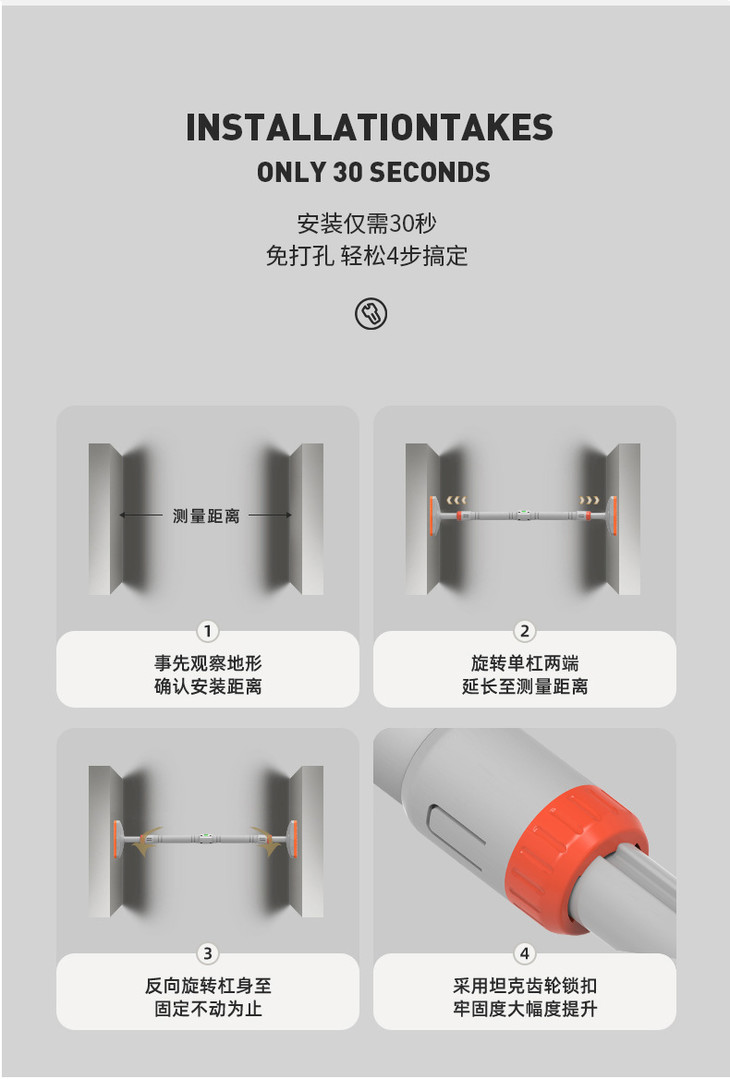 INSTALLATIONTAKES
ONLY 30 SECONDS

安装仅需30秒
免打孔 轻松4步搞定

测量距离

1
事先观察地形
确认安装距离

2
旋转单杠两端
延长至测量距离

3
反向旋转杠身至
固定不动为止

4
采用坦克齿轮锁扣
牢固度大幅度提升