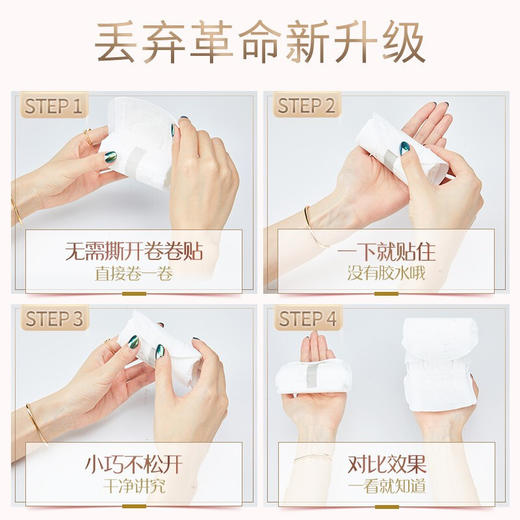 丢弃革命新升级

STEP 1

无需撕开卷卷贴
直接卷一卷

STEP 2

一下就贴住
没有胶水哦

STEP 3

小巧不松开
干净讲究

STEP 4

对比效果
一看就知道