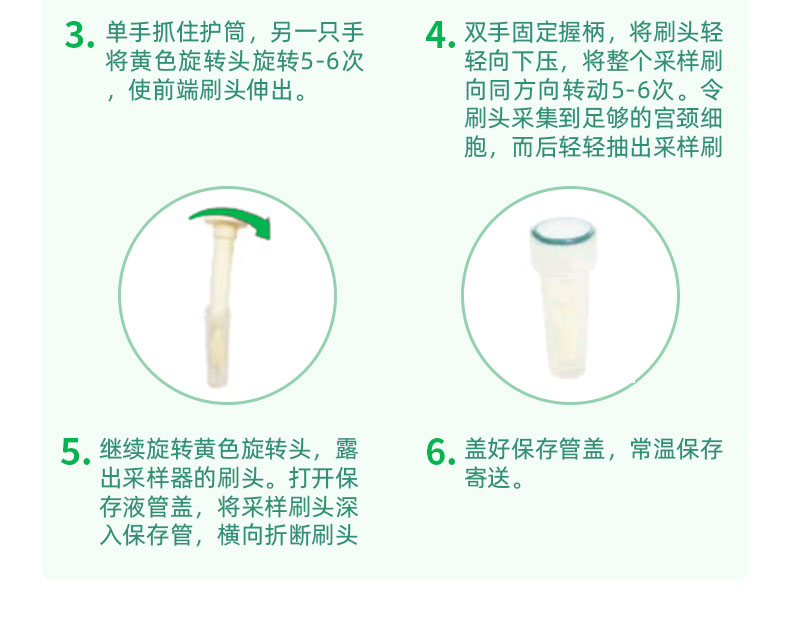 3. 单手抓住护筒，另一只手将黄色旋转头旋转5-6次，使前端刷头伸出。

4. 双手固定握柄，将刷头轻轻向下压，将整个采样刷向同方向转动5-6次。令刷头采集到足够的宫颈细胞，而后轻轻抽出采样刷

5. 继续旋转黄色旋转头，露出采样器的刷头。打开保存液管盖，将采样刷头深入保存管，横向折断刷头

6. 盖好保存管盖，常温保存寄送。