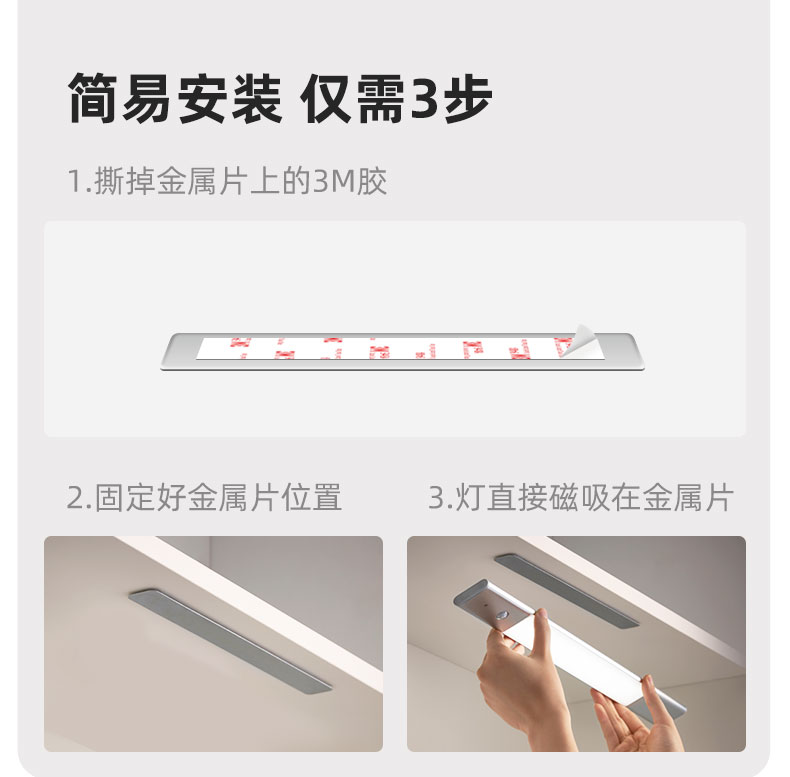 简易安装 仅需3步

1.撕掉金属片上的3M胶

2.固定好金属片位置

3.灯直接磁吸在金属片