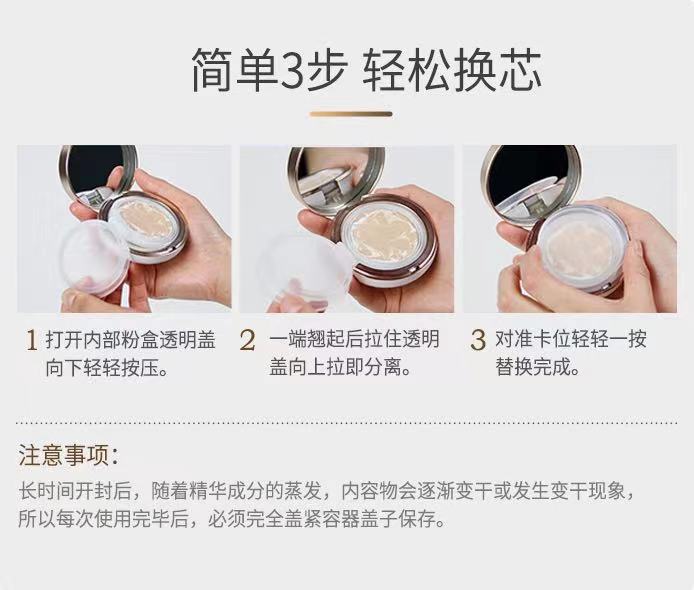 简单3步 轻松换芯

1 打开内部粉盒透明盖向下轻轻按压。

2 一端翘起后拉住透明盖向上拉即分离。

3 对准卡位轻轻一按替换完成。

注意事项:

长时间开封后，随着精华成分的蒸发，内容物会逐渐变干或发生变干现象，所以每次使用完毕后，必须完全盖紧容器盖子保存。