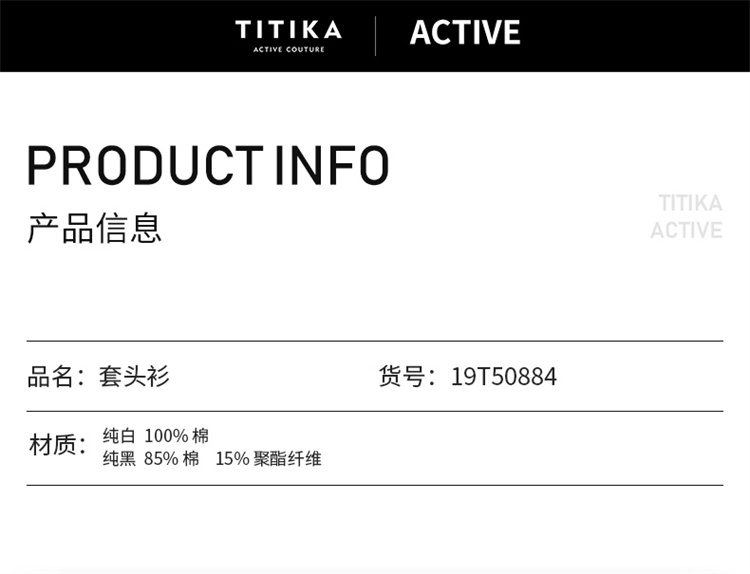 TITIKA
ACTIVE COUTURE
ACTIVE

PRODUCT INFO
产品信息

TITIKA
ACTIVE

品名：套头衫 货号：19T50884

材质：纯白 100%棉
纯黑 85%棉 15%聚酯纤维