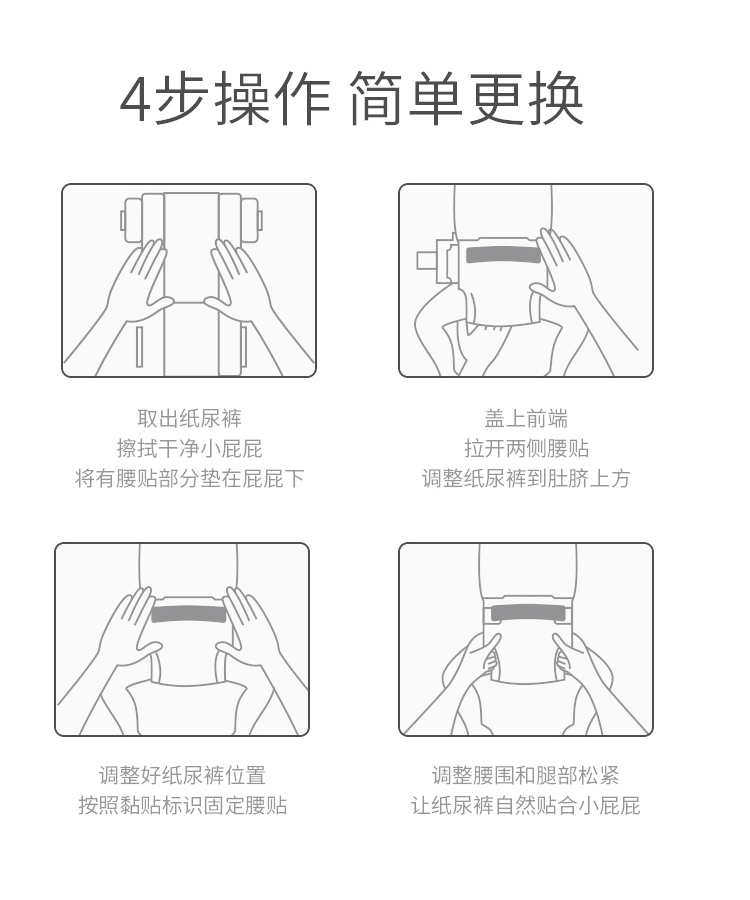 4步操作 简单更换

取出纸尿裤
擦拭干净小屁屁
将有腰贴部分垫在屁屁下

盖上前端
拉开两侧腰贴
调整纸尿裤到肚脐上方

调整好纸尿裤位置
按照黏贴标识固定腰贴

调整腰围和腿部松紧
让纸尿裤自然贴合小屁屁