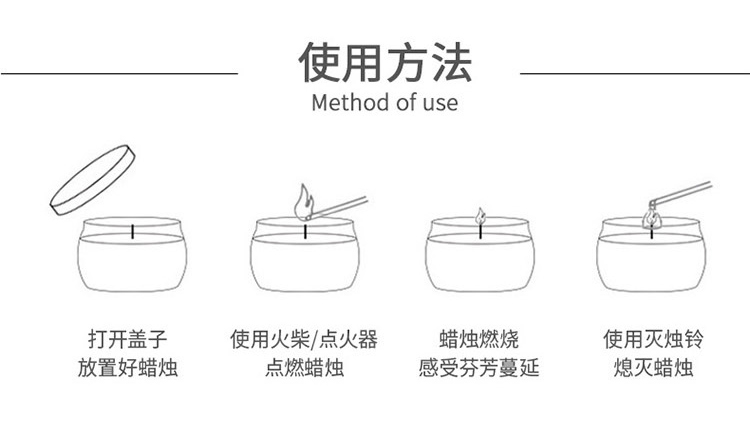 使用方法
Method of use

打开盖子
放置好蜡烛

使用火柴/点火器
点燃蜡烛

蜡烛燃烧
感受芬芳蔓延

使用灭烛铃
熄灭蜡烛