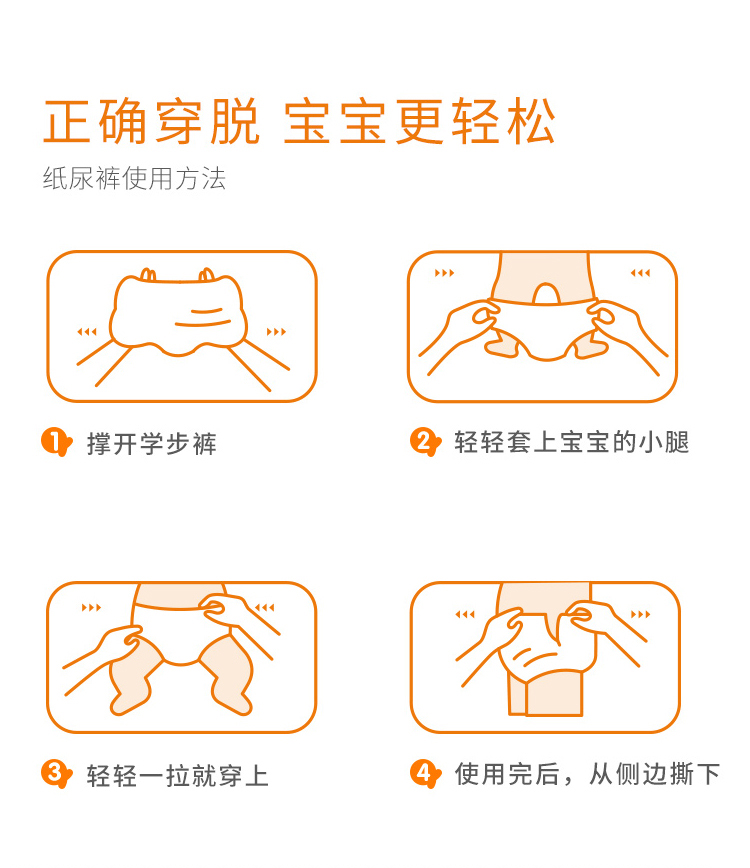 正确穿脱 宝宝更轻松

纸尿裤使用方法

1 撑开学步裤

2 轻轻套上宝宝的小腿

3 轻轻一拉就穿上

4 使用完后，从侧边撕下