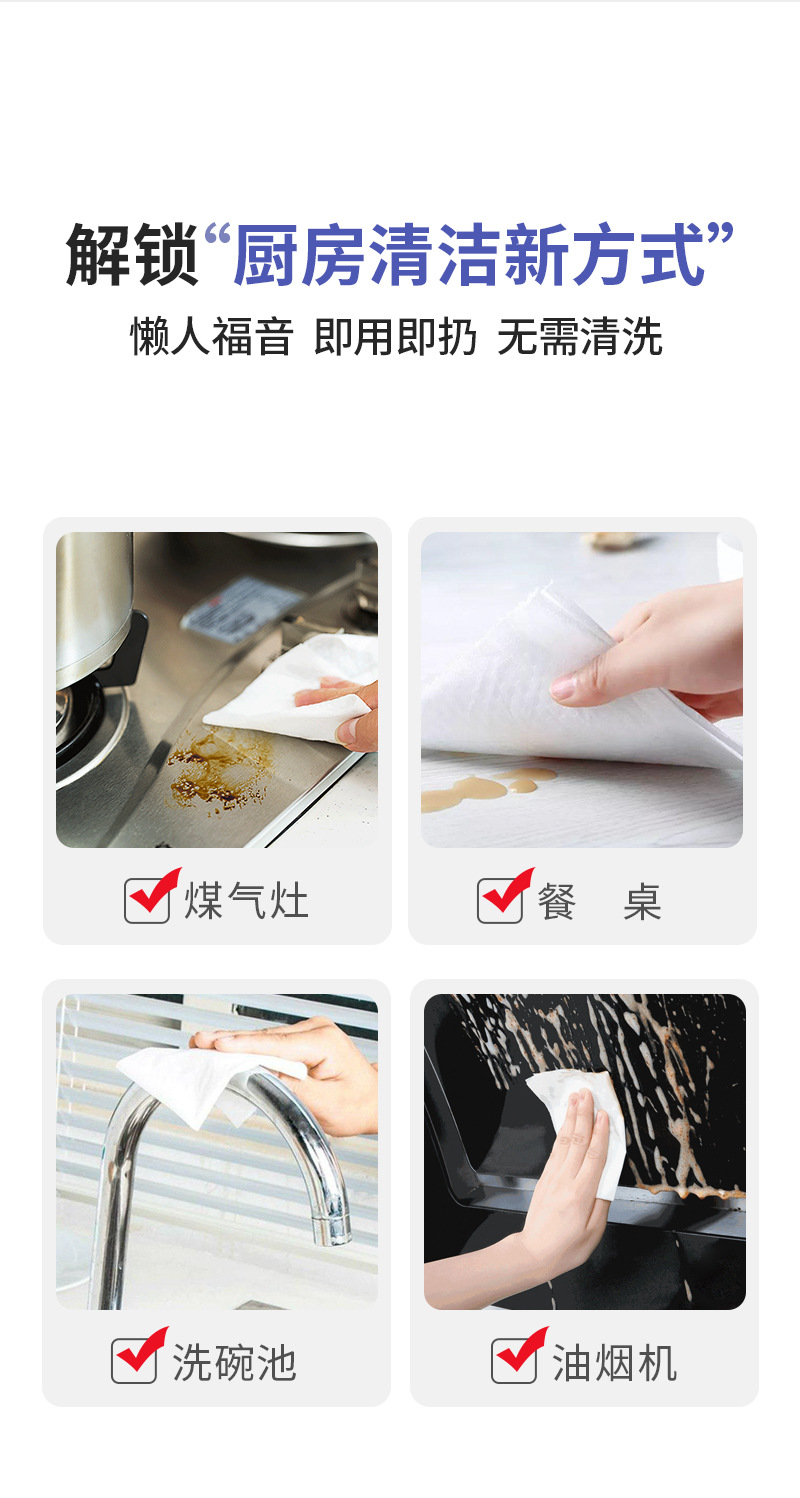 解锁“厨房清洁新方式”

懒人福音 即用即扔 无需清洗

煤气灶

餐 桌

洗碗池

油烟机