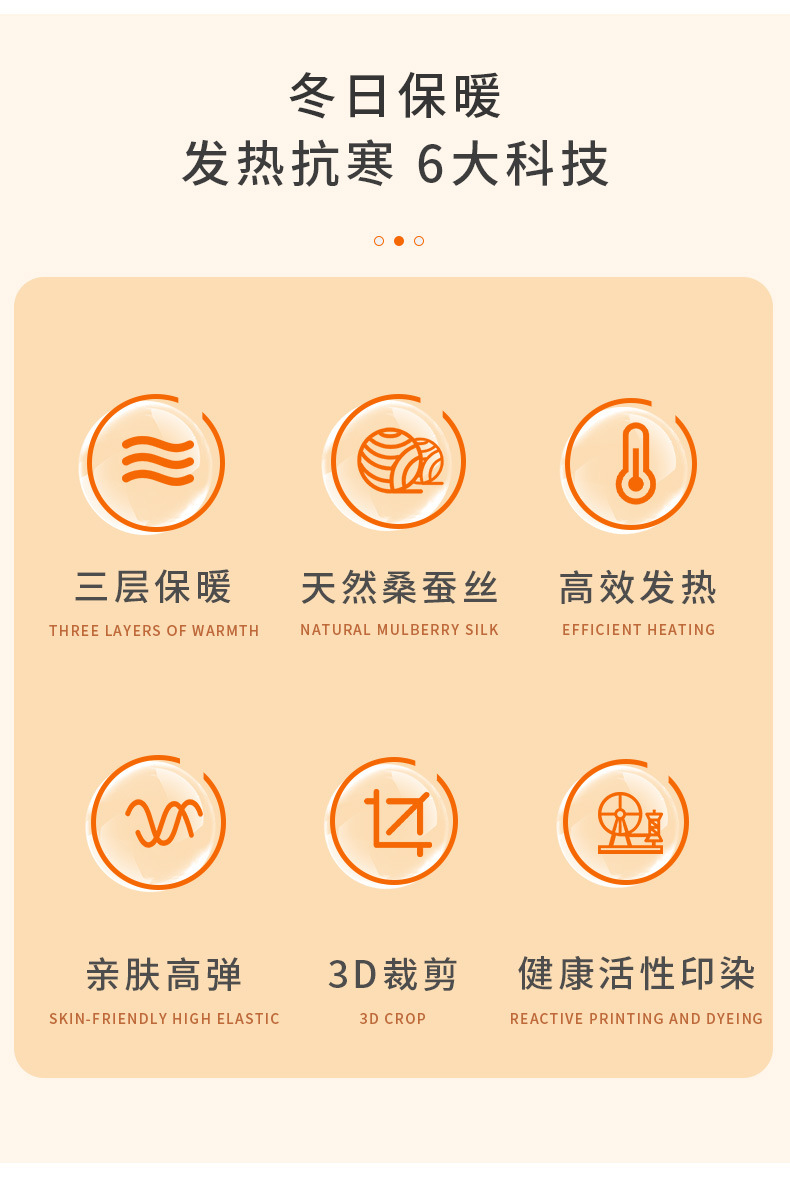 冬日保暖
发热抗寒 6大科技

三层保暖
THREE LAYERS OF WARMTH

天然桑蚕丝
NATURAL MULBERRY SILK

高效发热
EFFICIENT HEATING

亲肤高弹
SKIN-FRIENDLY HIGH ELASTIC

3D裁剪
3D CROP

健康活性印染
REACTIVE PRINTING AND DYEING