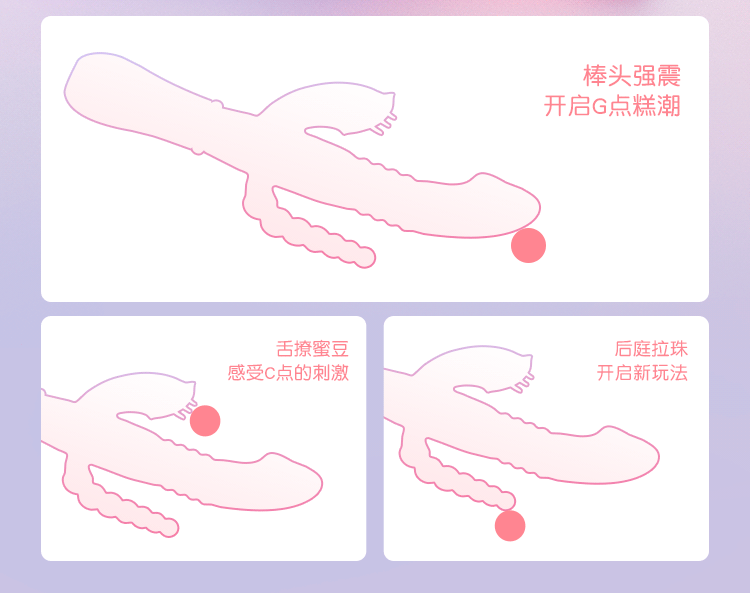 棒头强震
开启G点糕潮

舌撩蜜豆
感受C点的刺激

后庭拉珠
开启新玩法