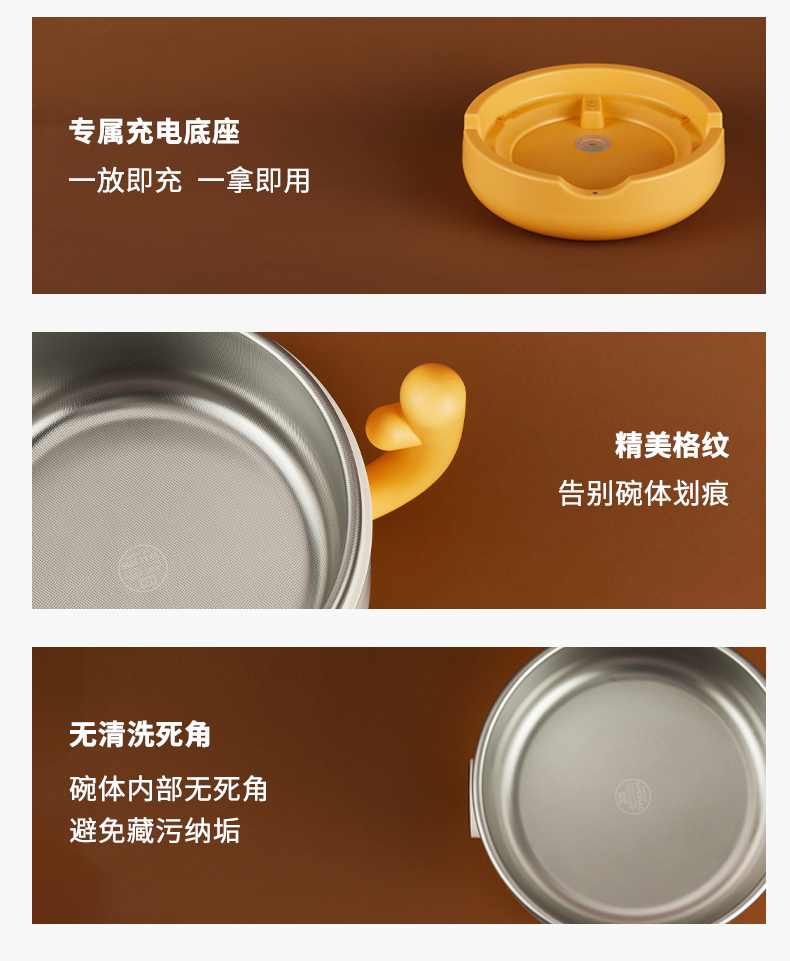 专属充电底座
一放即充 一拿即用

精美格纹
告别碗体划痕

无清洗死角
碗体内部无死角
避免藏污纳垢