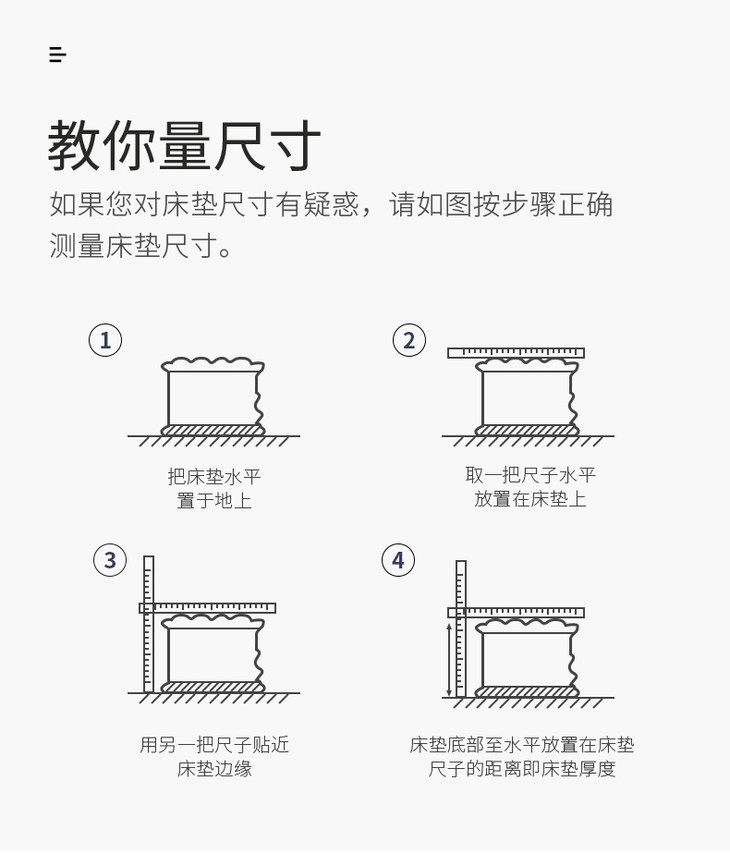 教你量尺寸

如果您对床垫尺寸有疑惑，请如图按步骤正确测量床垫尺寸。

1

把床垫水平置于地上

2

取一把尺子水平放置在床垫上

3

用另一把尺子贴近床垫边缘

4

床垫底部至水平放置在床垫尺子的距离即床垫厚度