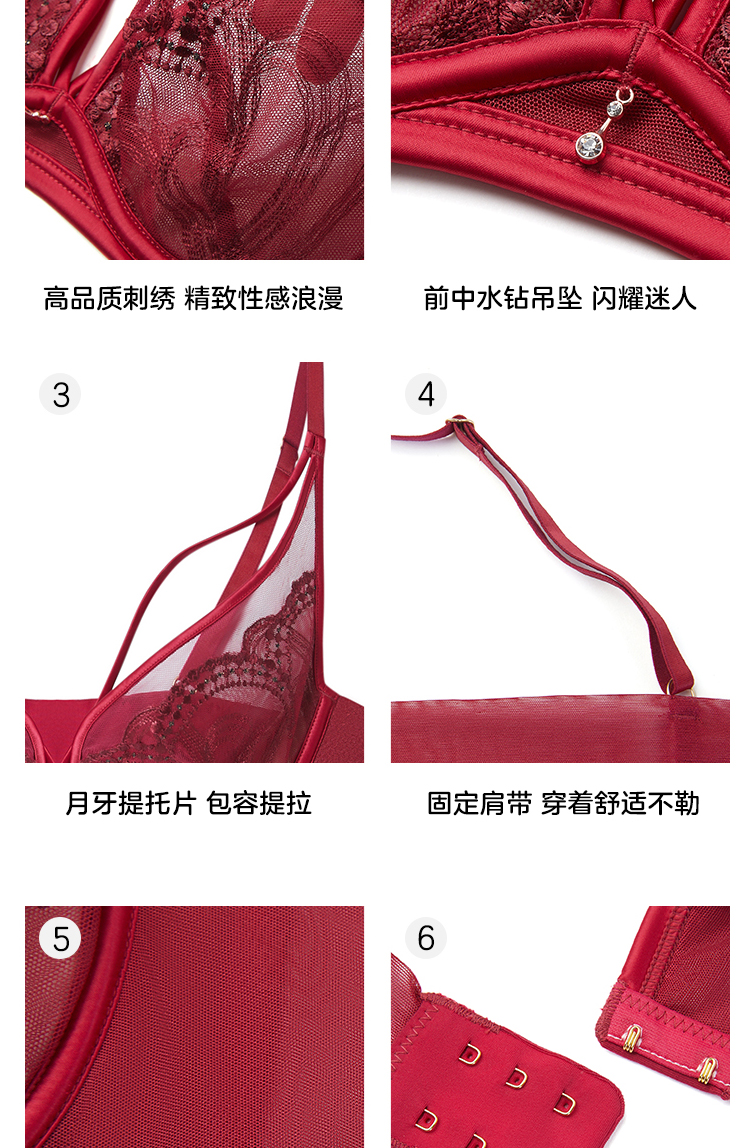 高品质刺绣 精致性感浪漫

前中水钻吊坠 闪耀迷人

3

4

月牙提托片 包容提拉

固定肩带 穿着舒适不勒

5

6