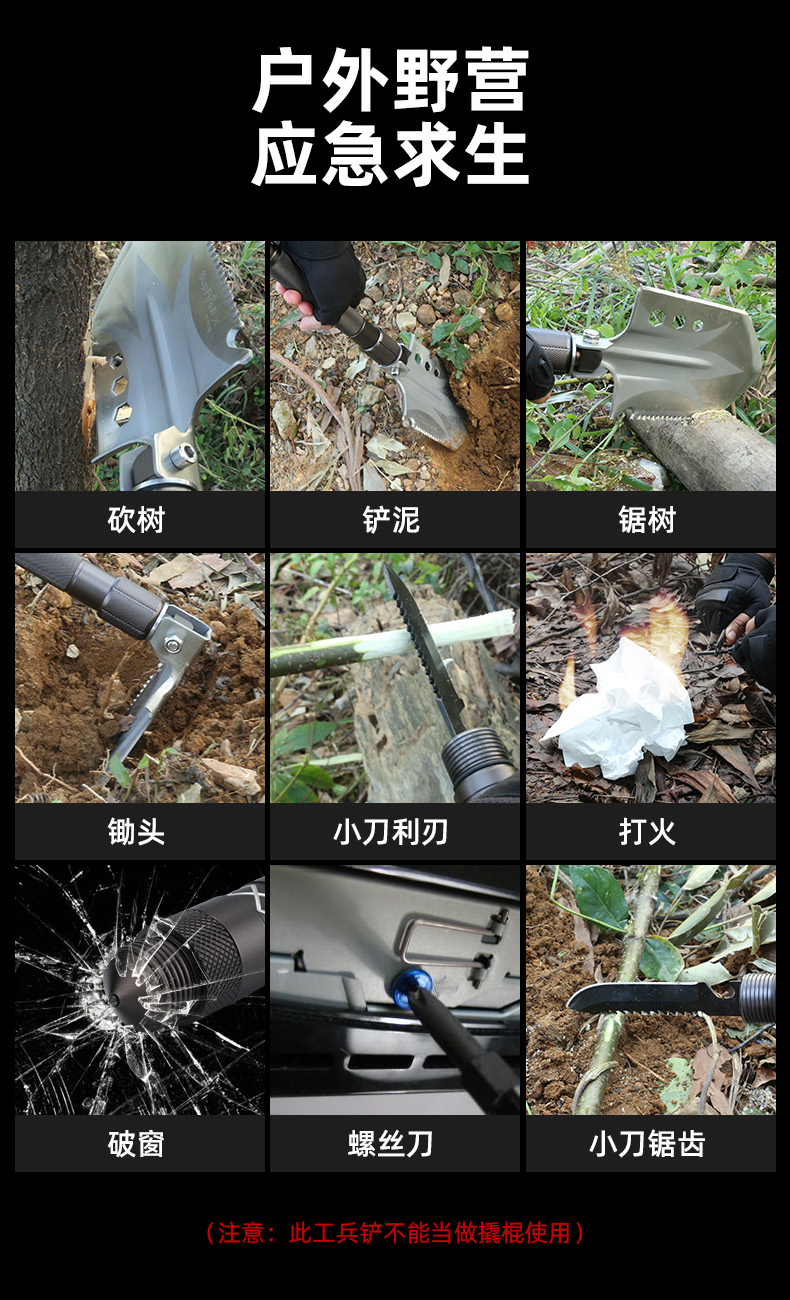 户外野营
应急求生

砍树

铲泥

锯树

锄头

小刀利刃

打火

破窗

螺丝刀

小刀锯齿

（注意：此工兵铲不能当做撬棍使用）