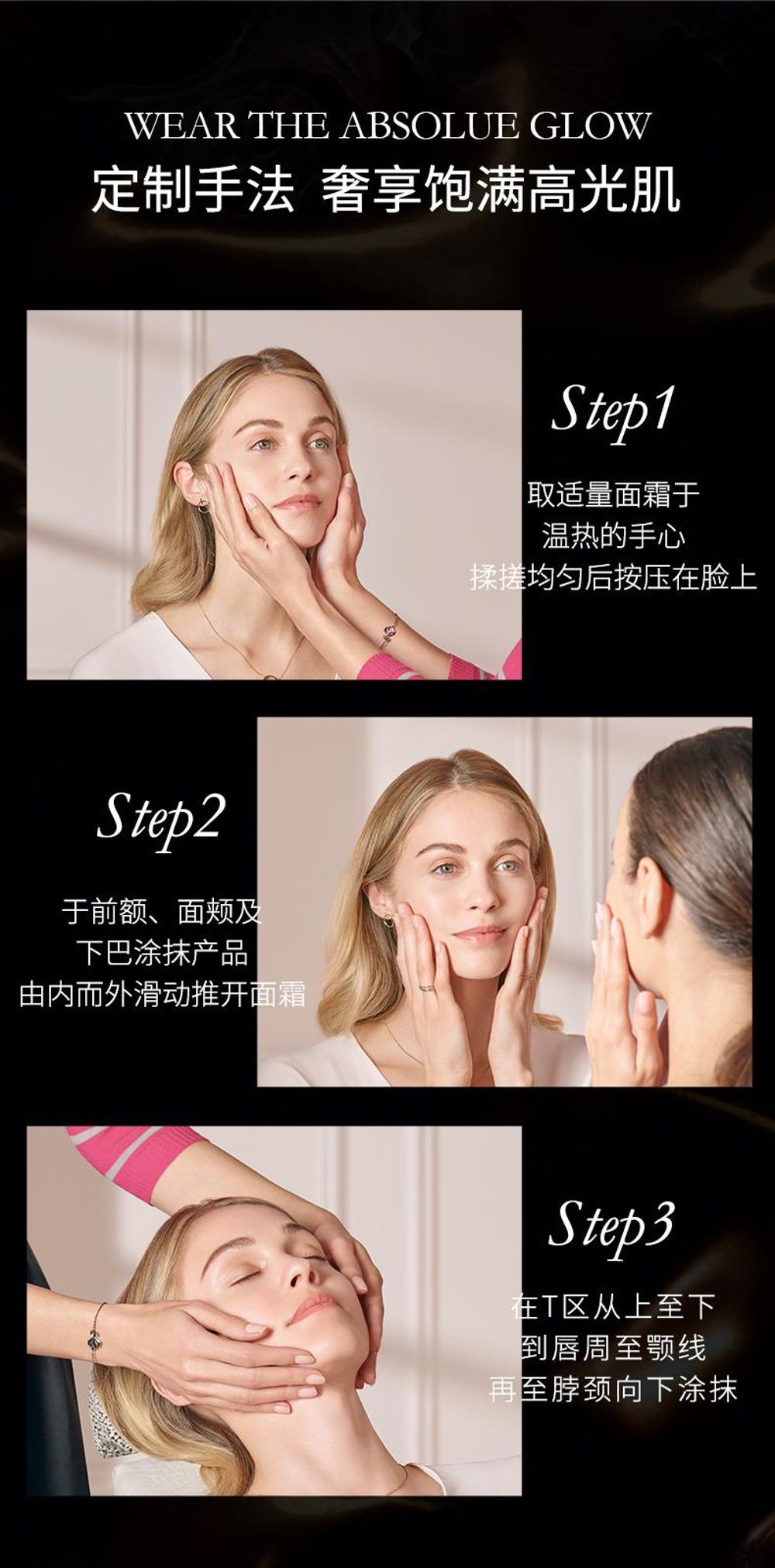 WEAR THE ABSOLUE GLOW
定制手法 奢享饱满高光肌

Step1
取适量面霜于
温热的手心
揉搓均匀后按压在脸上

Step2
于前额、面颊及
下巴涂抹产品
由内而外滑动推开面霜

Step3
在T区从上至下
到唇周至颚线
再至脖颈向下涂抹