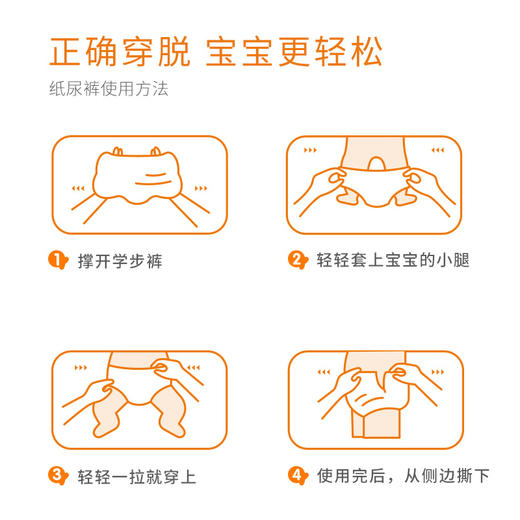 正确穿脱 宝宝更轻松

纸尿裤使用方法

1 撑开学步裤

2 轻轻套上宝宝的小腿

3 轻轻一拉就穿上

4 使用完后，从侧边撕下